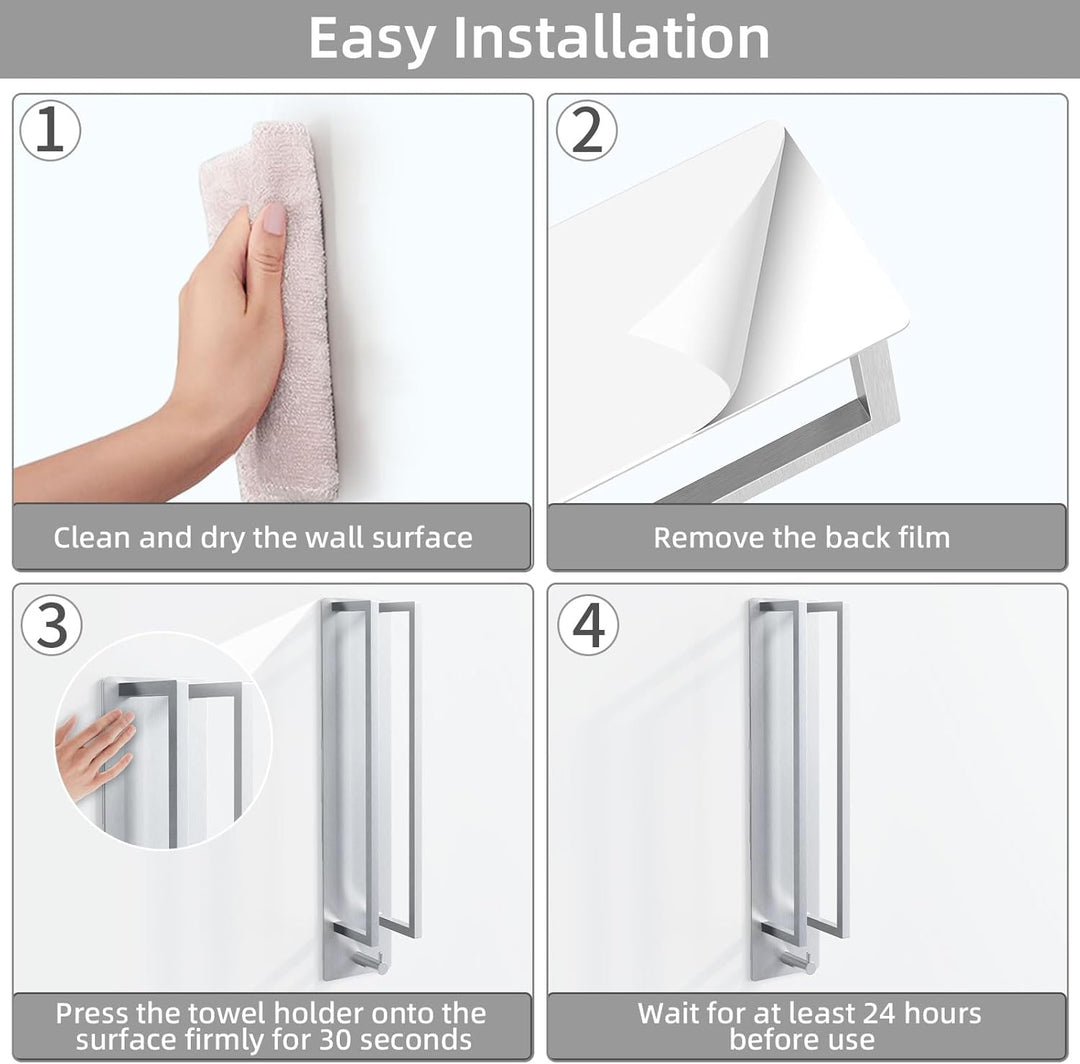 Easy Installation

①

Clean and dry the wall surface

②

Remove the back film

③

Press the towel holder onto the surface firmly for 30 seconds

④

Wait for at least 24 hours before use