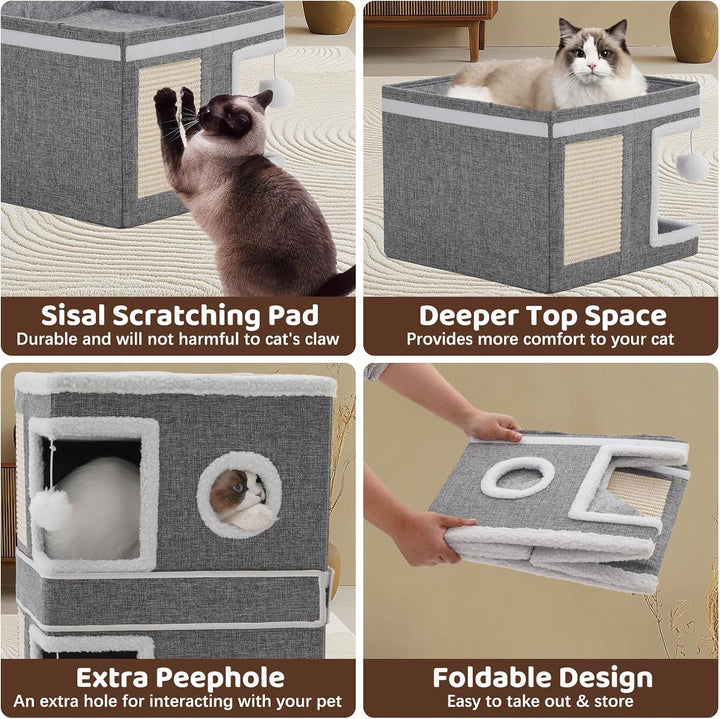 Sisal Scratching Pad
Durable and will not harmful to cat's claw

Deeper Top Space
Provides more comfort to your cat

Extra Peephole
An extra hole for interacting with your pet

Foldable Design
Easy to take out & store