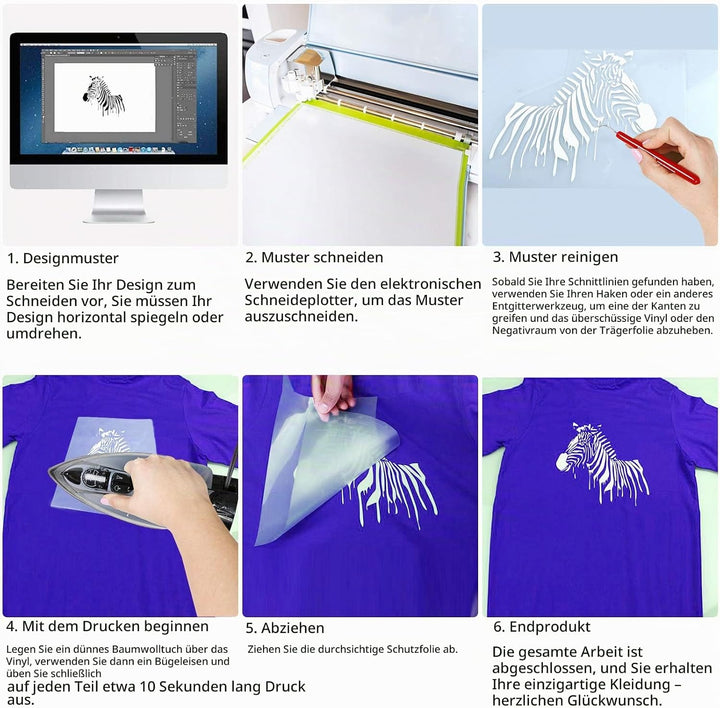 1. Designmuster

Bereiten Sie Ihr Design zum Schneiden vor, Sie müssen Ihr Design horizontal spiegeln oder umdrehen.

2. Muster schneiden

Verwenden Sie den elektronischen Schneideplotter, um das Muster auszuschneiden.

3. Muster reinigen

Sobald Sie Ihre Schnittlinien gefunden haben, verwenden Sie Ihren Haken oder ein anderes Entgitterwerkzeug, um eine der Kanten zu greifen und das überschüssige Vinyl oder den Negativraum von der Trägerfolie abzuheben.

4. Mit dem Drucken beginnen

Legen Sie ein dünnes Baumwolltuch über das Vinyl, verwenden Sie dann ein Bügeleisen und üben Sie schließlich auf jeden Teil etwa 10 Sekunden lang Druck aus.

5. Abziehen

Ziehen Sie die durchsichtige Schutzfolie ab.

6. Endprodukt

Die gesamte Arbeit ist abgeschlossen, und Sie erhalten Ihre einzigartige Kleidung – herzlichen Glückwunsch.