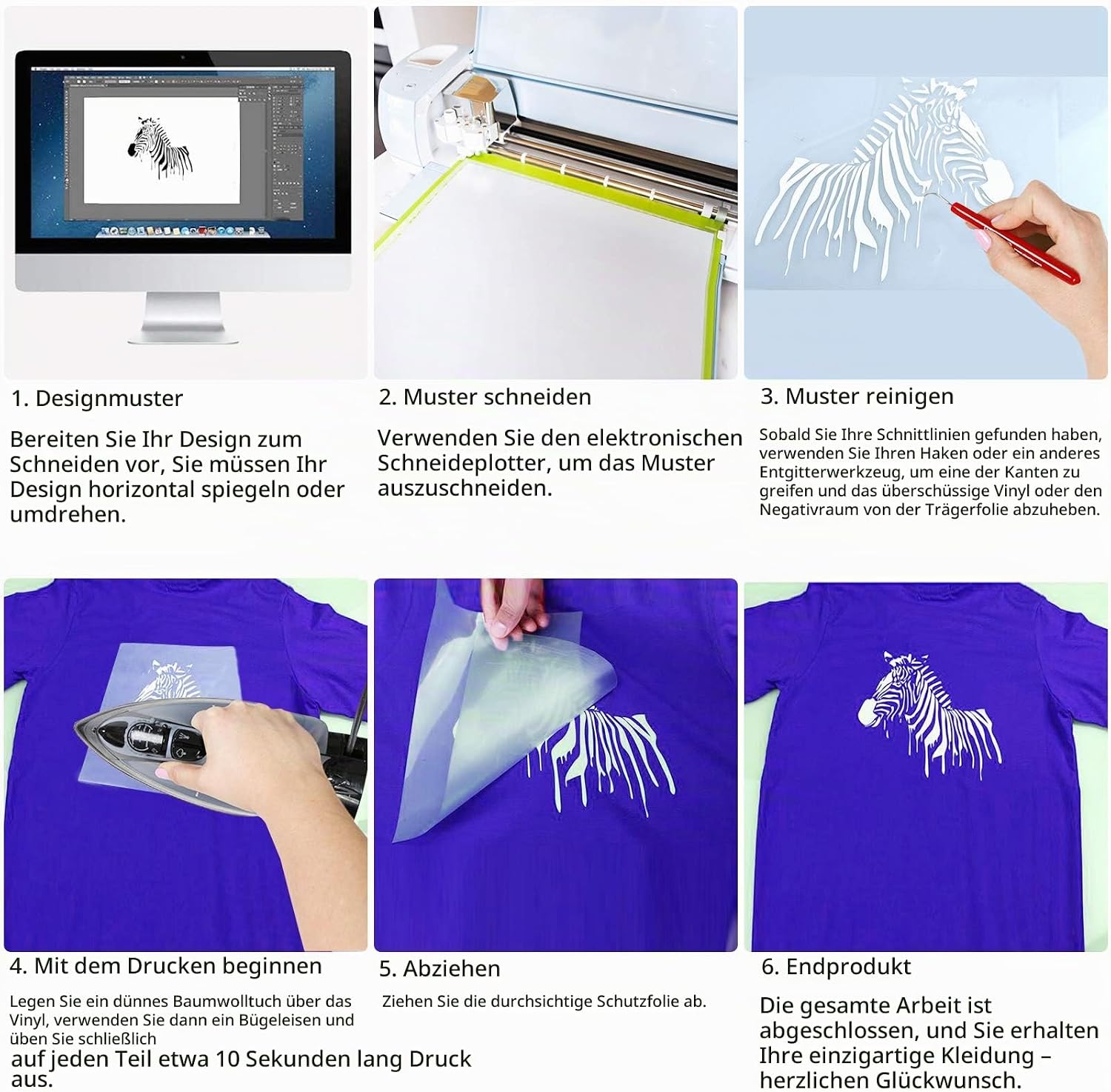 1. Designmuster

Bereiten Sie Ihr Design zum Schneiden vor, Sie müssen Ihr Design horizontal spiegeln oder umdrehen.

2. Muster schneiden

Verwenden Sie den elektronischen Schneideplotter, um das Muster auszuschneiden.

3. Muster reinigen

Sobald Sie Ihre Schnittlinien gefunden haben, verwenden Sie Ihren Haken oder ein anderes Entgitterwerkzeug, um eine der Kanten zu greifen und das überschüssige Vinyl oder den Negativraum von der Trägerfolie abzuheben.

4. Mit dem Drucken beginnen

Legen Sie ein dünnes Baumwolltuch über das Vinyl, verwenden Sie dann ein Bügeleisen und üben Sie schließlich
auf jeden Teil etwa 10 Sekunden lang Druck aus.

5. Abziehen

Ziehen Sie die durchsichtige Schutzfolie ab.

6. Endprodukt

Die gesamte Arbeit ist abgeschlossen, und Sie erhalten Ihre einzigartige Kleidung – herzlichen Glückwunsch.