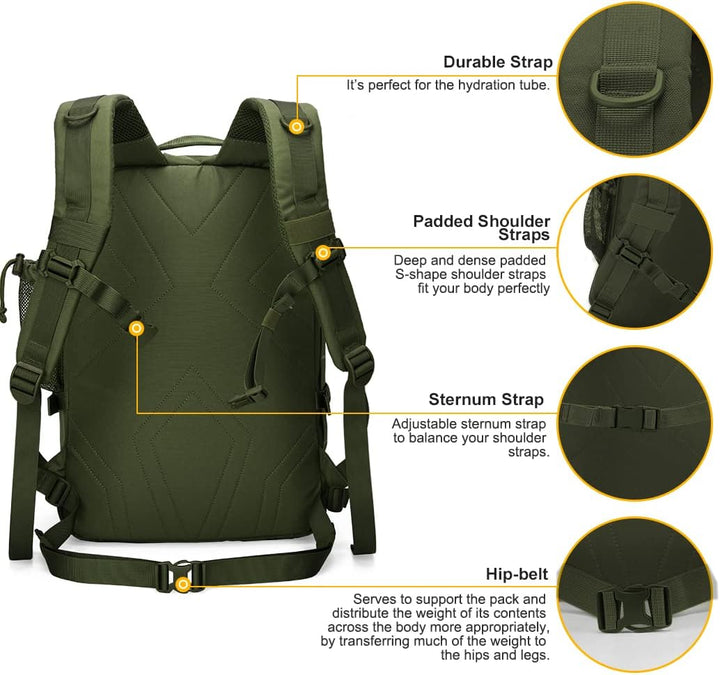 Durable Strap
It's perfect for the hydration tube.

Padded Shoulder Straps
Deep and dense padded S-shape shoulder straps fit your body perfectly

Sternum Strap
Adjustable sternum strap to balance your shoulder straps.

Hip-belt
Serves to support the pack and distribute the weight of its contents across the body more appropriately, by transferring much of the weight to the hips and legs.