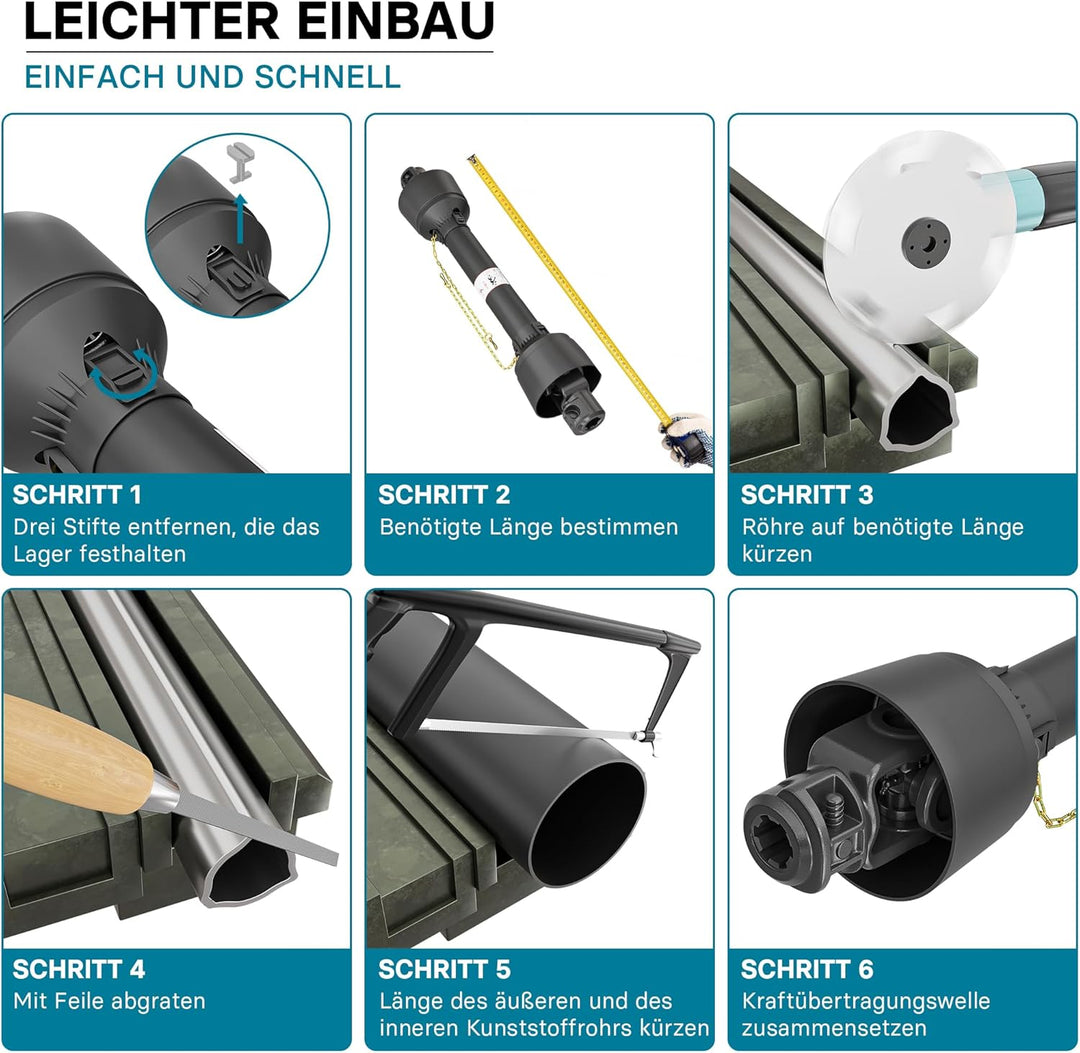 LEICHTER EINBAU
EINFACH UND SCHNELL

SCHRITT 1
Drei Stifte entfernen, die das Lager festhalten

SCHRITT 2
Benötigte Länge bestimmen

SCHRITT 3
Röhre auf benötigte Länge kürzen

SCHRITT 4
Mit Feile abgraten

SCHRITT 5
Länge des äußeren und des inneren Kunststoffrohrs kürzen

SCHRITT 6
Kraftübertragungswelle zusammensetzen