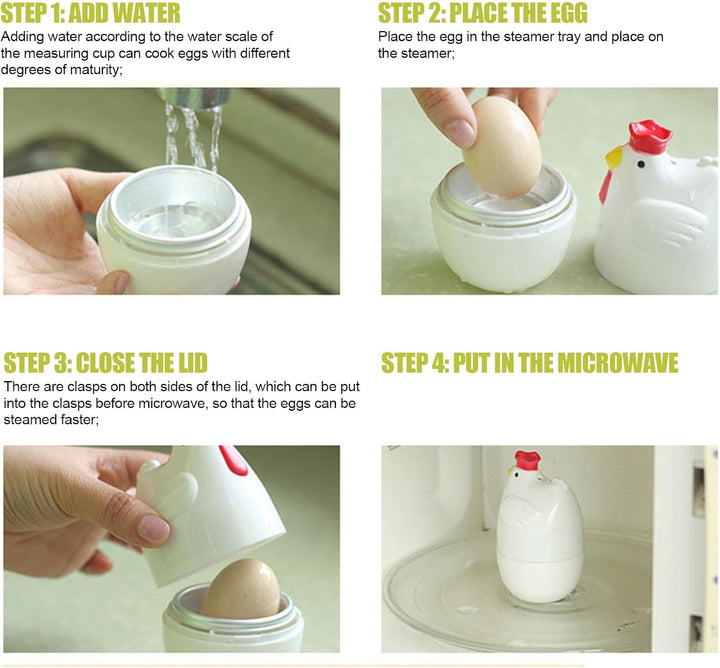 STEP 1: ADD WATER
Adding water according to the water scale of the measuring cup can cook eggs with different degrees of maturity;

STEP 2: PLACE THE EGG
Place the egg in the steamer tray and place on the steamer;

STEP 3: CLOSE THE LID
There are clasps on both sides of the lid, which can be put into the clasps before microwave, so that the eggs can be steamed faster;

STEP 4: PUT IN THE MICROWAVE