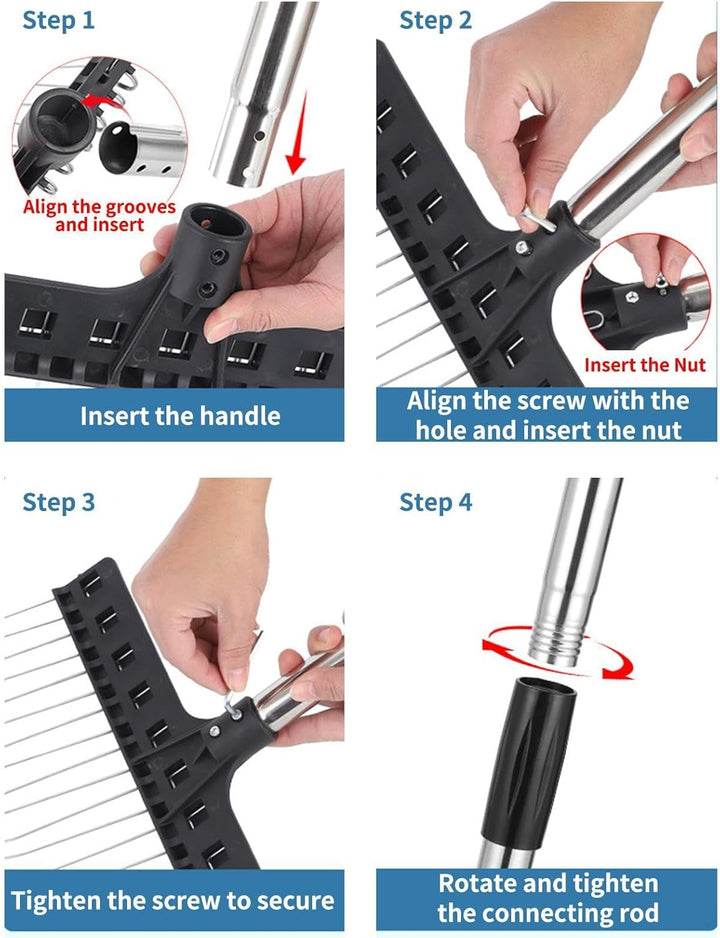 Step 1

Align the grooves and insert

Insert the handle

Step 2

Insert the Nut

Align the screw with the hole and insert the nut

Step 3

Tighten the screw to secure

Step 4

Rotate and tighten the connecting rod