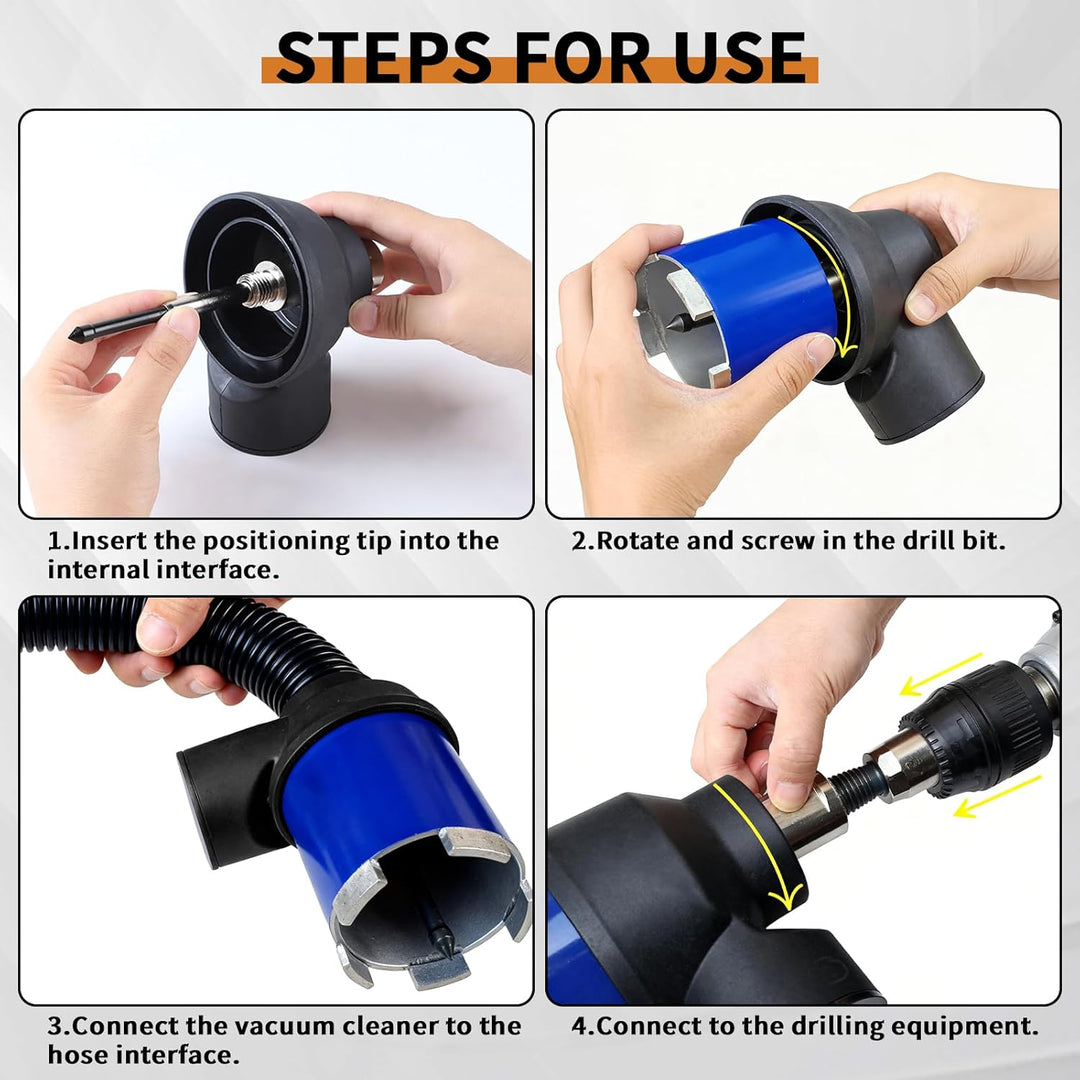 STEPS FOR USE

1.Insert the positioning tip into the internal interface.

2.Rotate and screw in the drill bit.

3.Connect the vacuum cleaner to the hose interface.

4.Connect to the drilling equipment.