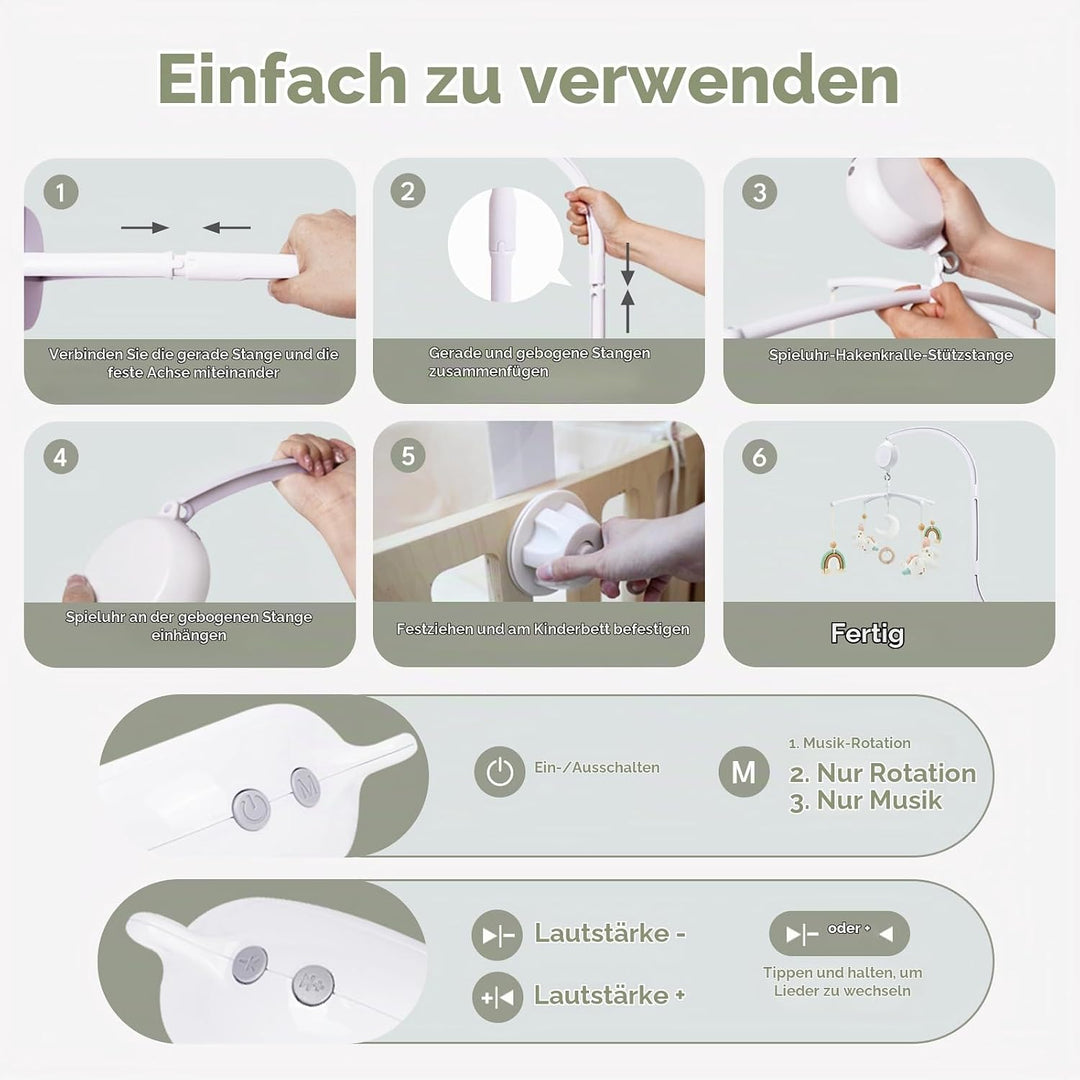 Einfach zu verwenden

1

Verbinden Sie die gerade Stange und die feste Achse miteinander

2

Gerade und gebogene Stangen zusammenfügen

3

Spieluhr-Hakenkralle-Stützstange

4

Spieluhr an der gebogenen Stange einhängen

5

Festziehen und am Kinderbett befestigen

6

Fertig

Ein-/Ausschalten

M

1. Musik-Rotation
2. Nur Rotation
3. Nur Musik

Lautstärke -

Lautstärke +

oder +

Tippen und halten, um Lieder zu wechseln