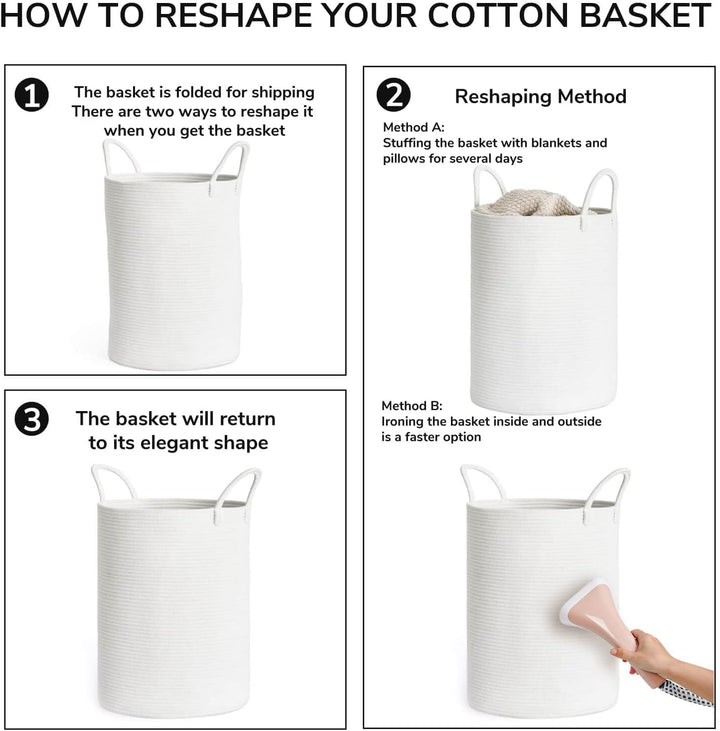 HOW TO RESHAPE YOUR COTTON BASKET

1
The basket is folded for shipping
There are two ways to reshape it
when you get the basket

3
The basket will return
to its elegant shape

2
Reshaping Method

Method A:
Stuffing the basket with blankets and pillows for several days

Method B:
Ironing the basket inside and outside is a faster option