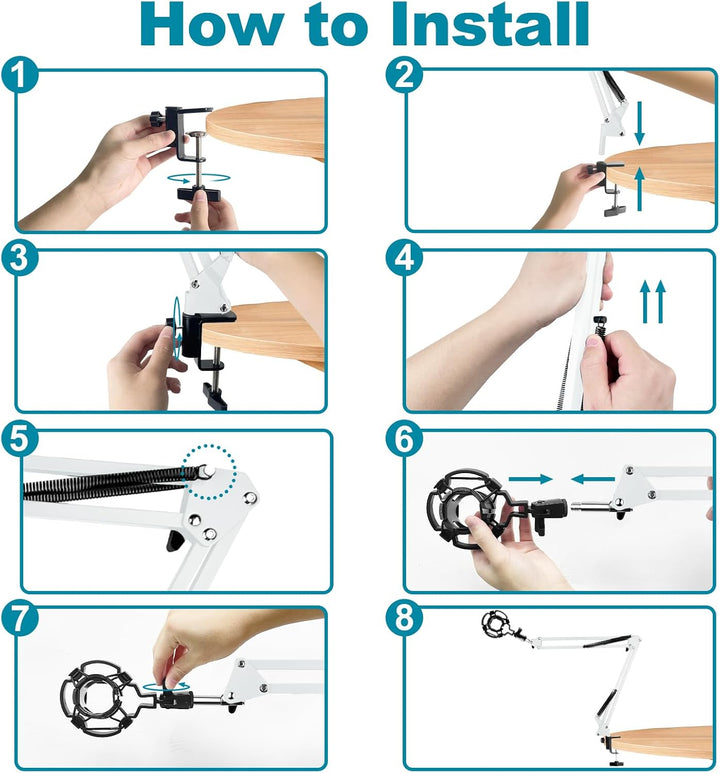 How to Install

1

2

3

4

5

6

7

8