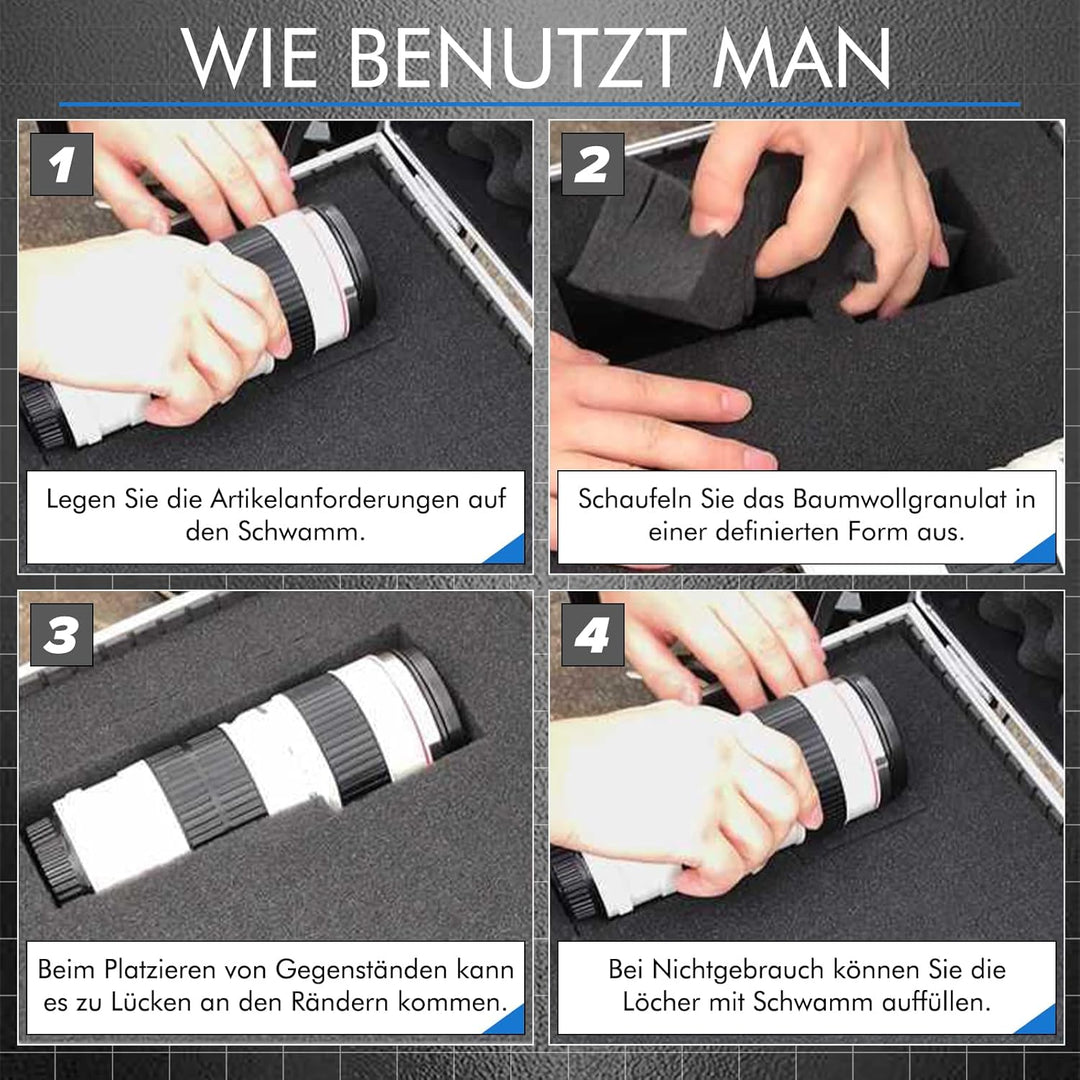 WIE BENUTZT MAN

1

Legen Sie die Artikelanforderungen auf den Schwamm.

2

Schaufeln Sie das Baumwollgranulat in einer definierten Form aus.

3

Beim Platzieren von Gegenständen kann es zu Lücken an den Rändern kommen.

4

Bei Nichtgebrauch können Sie die Löcher mit Schwamm auffüllen.