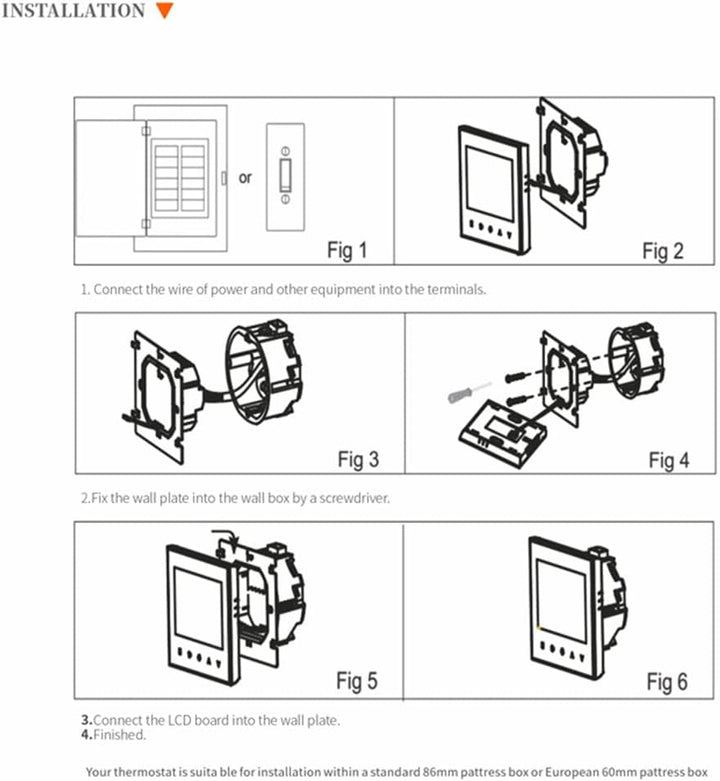 INSTALLATION

or

Fig 1

Fig 2

1. Connect the wire of power and other equipment into the terminals.

Fig 3

Fig 4

2.Fix the wall plate into the wall box by a screwdriver.

Fig 5

Fig 6

3.Connect the LCD board into the wall plate.
4.Finished.

Your thermostat is suita ble for installation within a standard 86mm pattress box or European 60mm pattress box