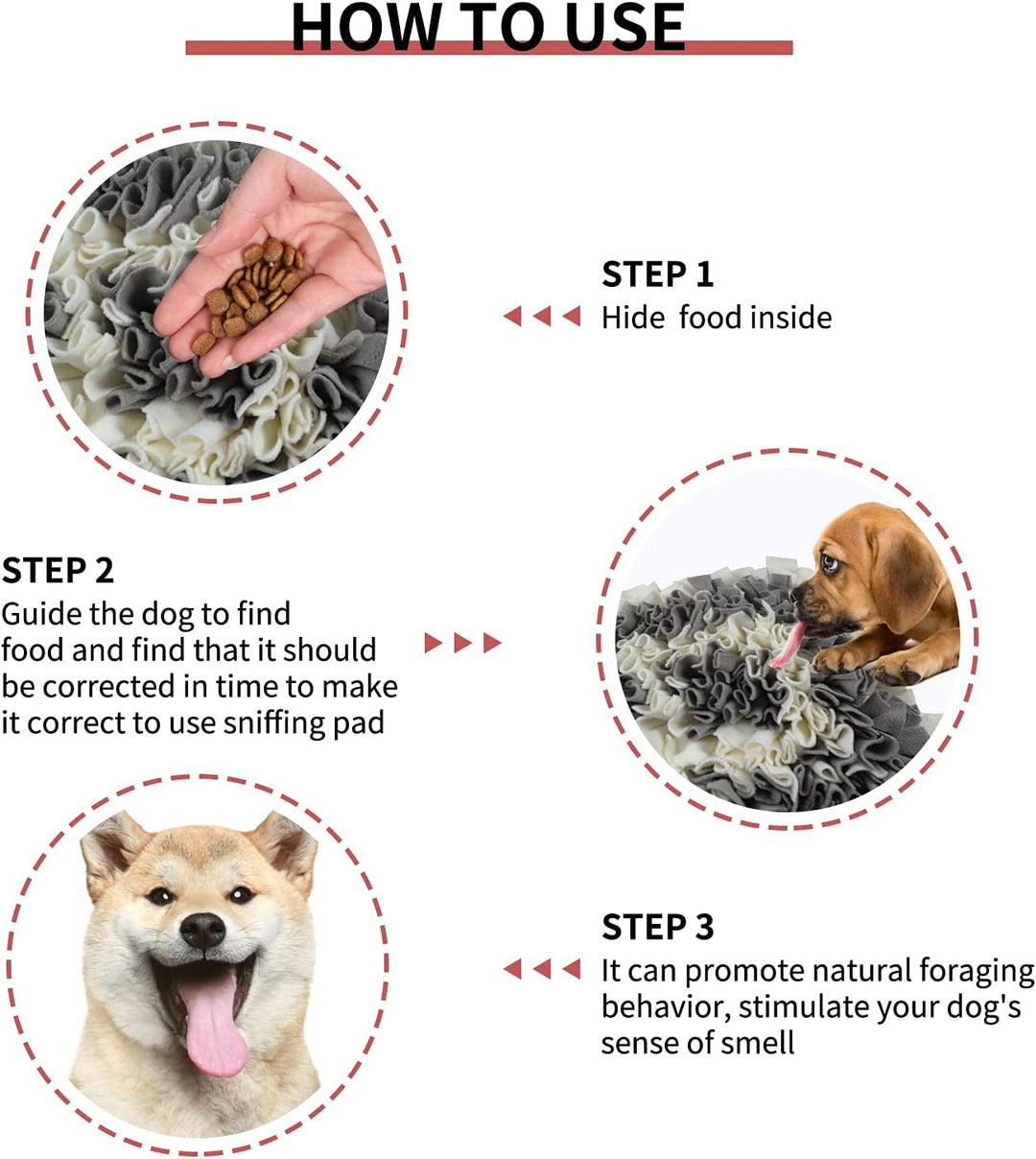 HOW TO USE

STEP 1
Hide  food inside

STEP 2
Guide the dog to find food and find that it should be corrected in time to make it correct to use sniffing pad

STEP 3
It can promote natural foraging behavior, stimulate your dog's sense of smell