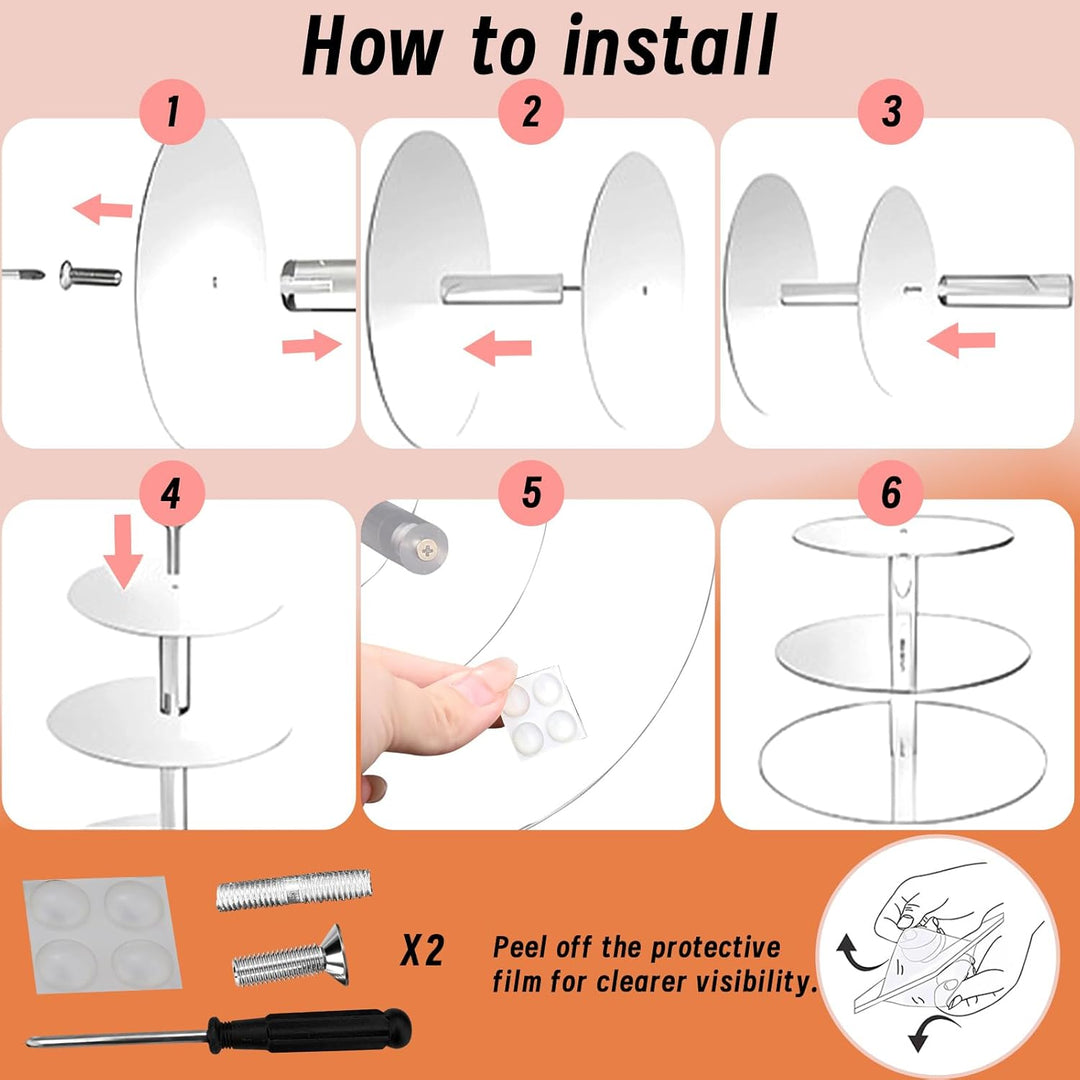 How to install

1

2

3

4

5

6

X2

Peel off the protective film for clearer visibility.