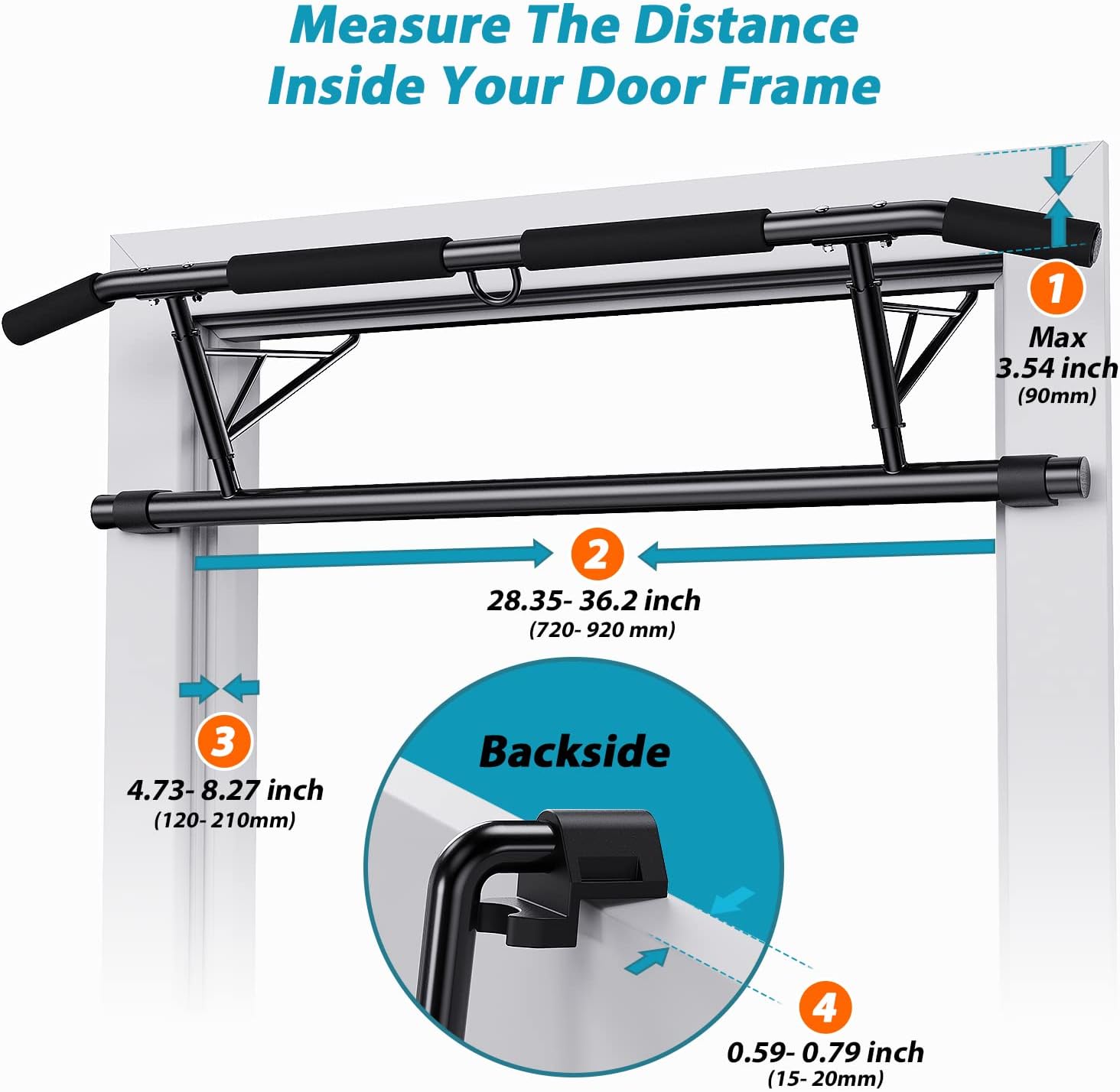 Measure The Distance
Inside Your Door Frame

1
Max
3.54 inch
(90mm)

2
28.35- 36.2 inch
(720- 920 mm)

3
4.73- 8.27 inch
(120- 210mm)

Backside

4
0.59- 0.79 inch
(15- 20mm)