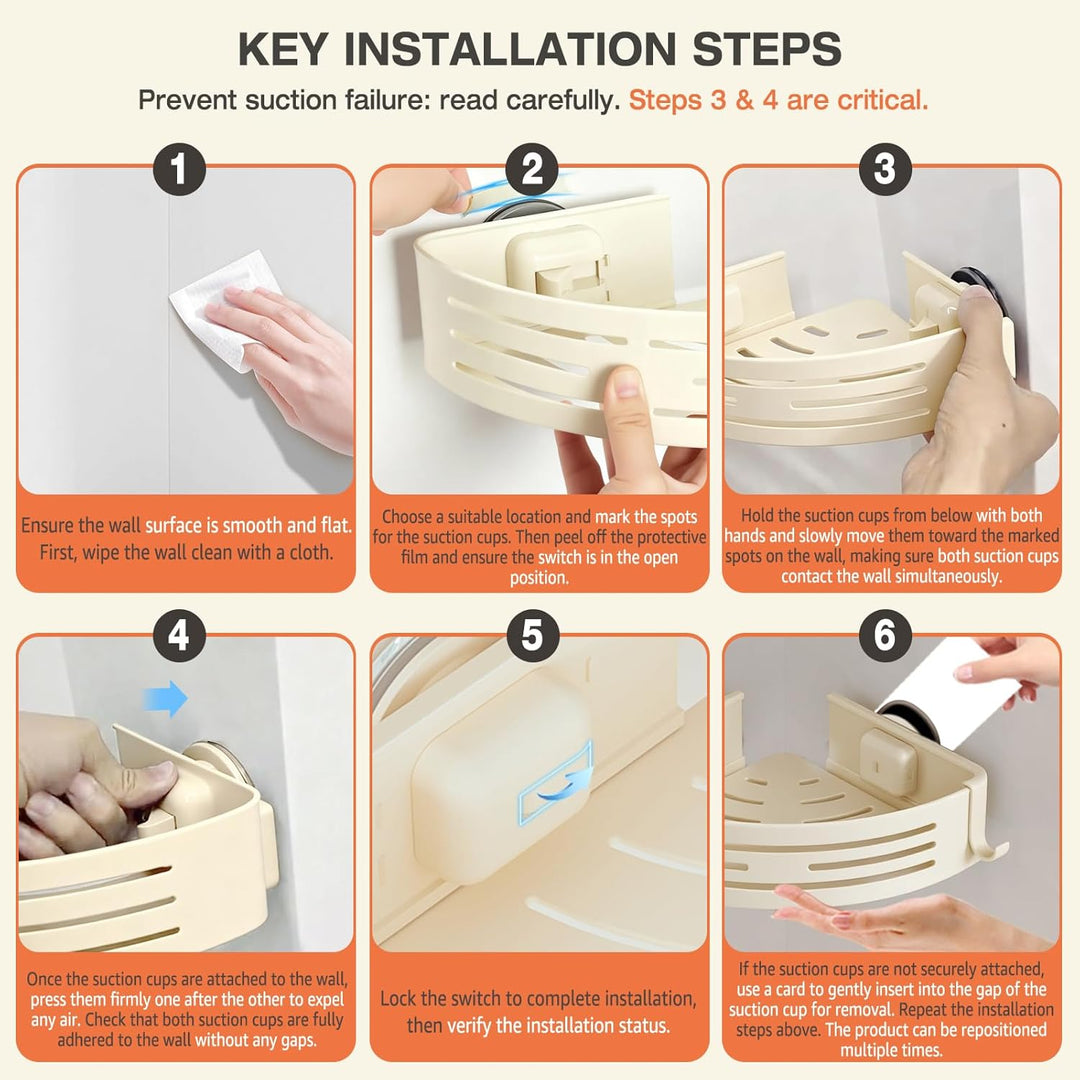 KEY INSTALLATION STEPS

Prevent suction failure: read carefully. Steps 3 & 4 are critical.

1

Ensure the wall surface is smooth and flat. First, wipe the wall clean with a cloth.

2

Choose a suitable location and mark the spots for the suction cups. Then peel off the protective film and ensure the switch is in the open position.

3

Hold the suction cups from below with both hands and slowly move them toward the marked spots on the wall, making sure both suction cups contact the wall simultaneously.

4

Once the suction cups are attached to the wall, press them firmly one after the other to expel any air. Check that both suction cups are fully adhered to the wall without any gaps.

5

Lock the switch to complete installation, then verify the installation status.

6

If the suction cups are not securely attached, use a card to gently insert into the gap of the suction cup for removal. Repeat the installation steps above. The product can be repositioned multiple times.