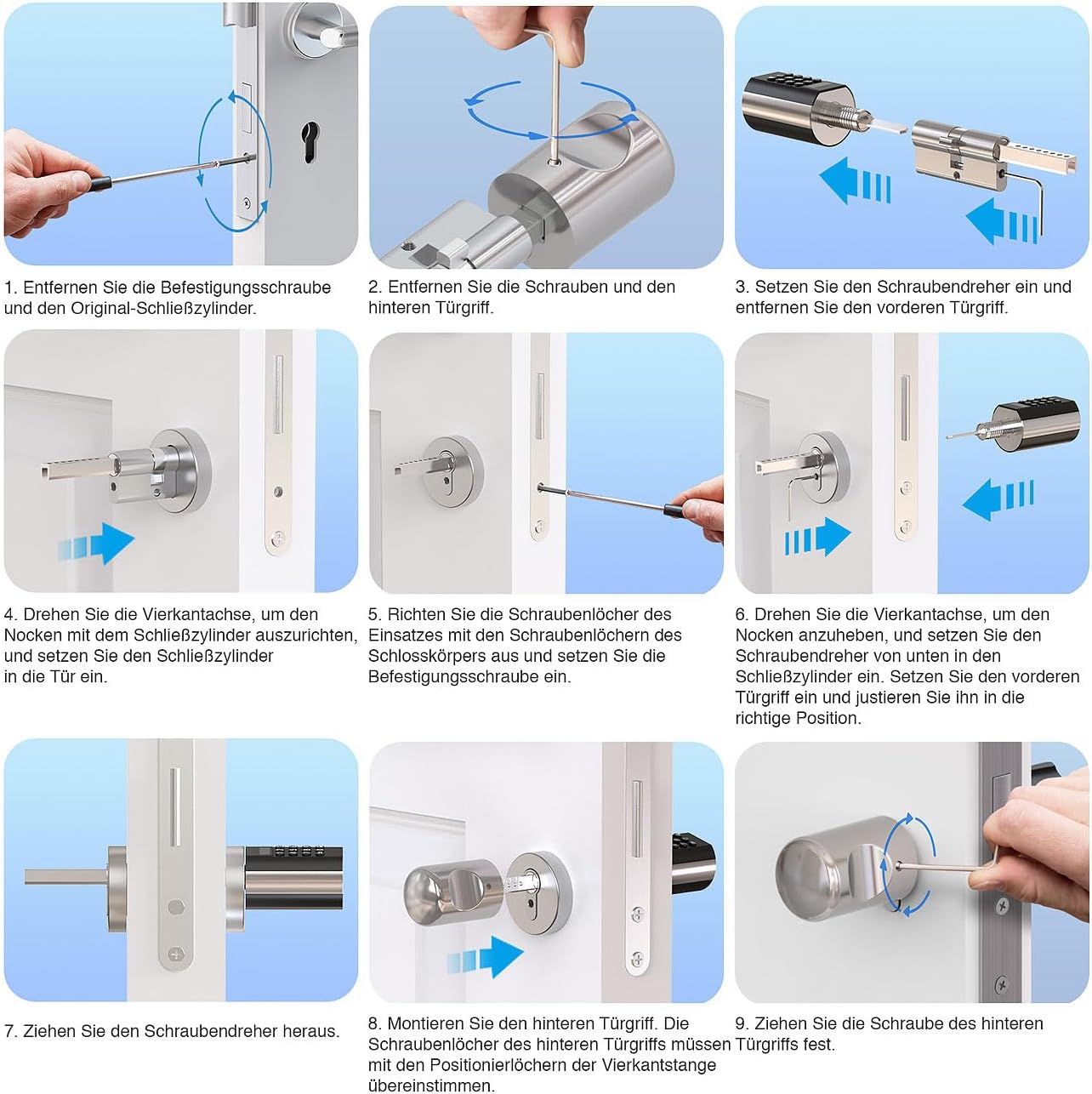 1. Entfernen Sie die Befestigungsschraube und den Original-Schließzylinder.

2. Entfernen Sie die Schrauben und den hinteren Türgriff.

3. Setzen Sie den Schraubendreher ein und entfernen Sie den vorderen Türgriff.

4. Drehen Sie die Vierkantachse, um den Nocken mit dem Schließzylinder auszurichten, und setzen Sie den Schließzylinder in die Tür ein.

5. Richten Sie die Schraubenlöcher des Einsatzes mit den Schraubenlöchern des Schlosskörpers aus und setzen Sie die Befestigungsschraube ein.

6. Drehen Sie die Vierkantachse, um den Nocken anzuheben, und setzen Sie den Schraubendreher von unten in den Schließzylinder ein. Setzen Sie den vorderen Türgriff ein und justieren Sie ihn in die richtige Position.

7. Ziehen Sie den Schraubendreher heraus.

8. Montieren Sie den hinteren Türgriff. Die Schraubenlöcher des hinteren Türgriffs müssen mit den Positionierlöchern der Vierkantstange übereinstimmen.

9. Ziehen Sie die Schraube des hinteren Türgriffs fest.