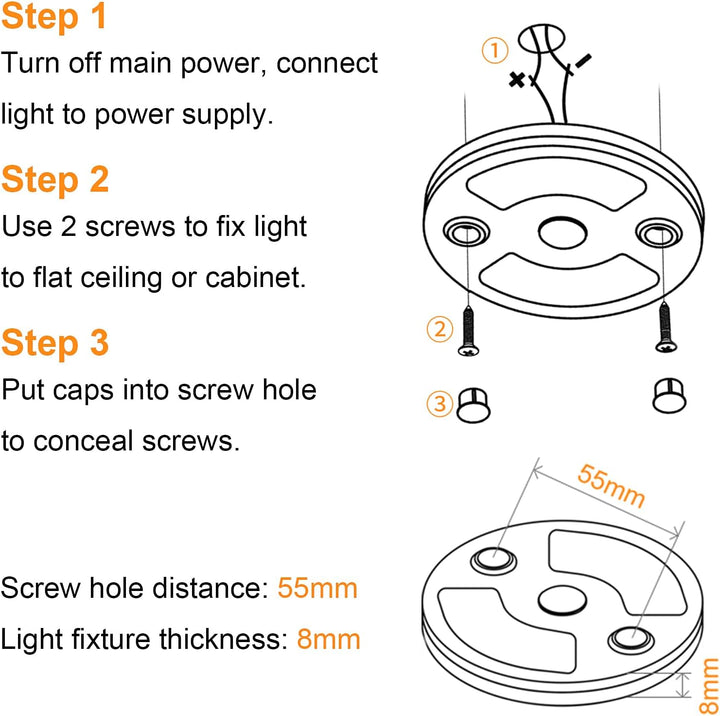 Step 1
Turn off main power, connect light to power supply.

Step 2
Use 2 screws to fix light to flat ceiling or cabinet.

Step 3
Put caps into screw hole to conceal screws.

Screw hole distance: 55mm
Light fixture thickness: 8mm

①
+
-
②
③
55mm
8mm