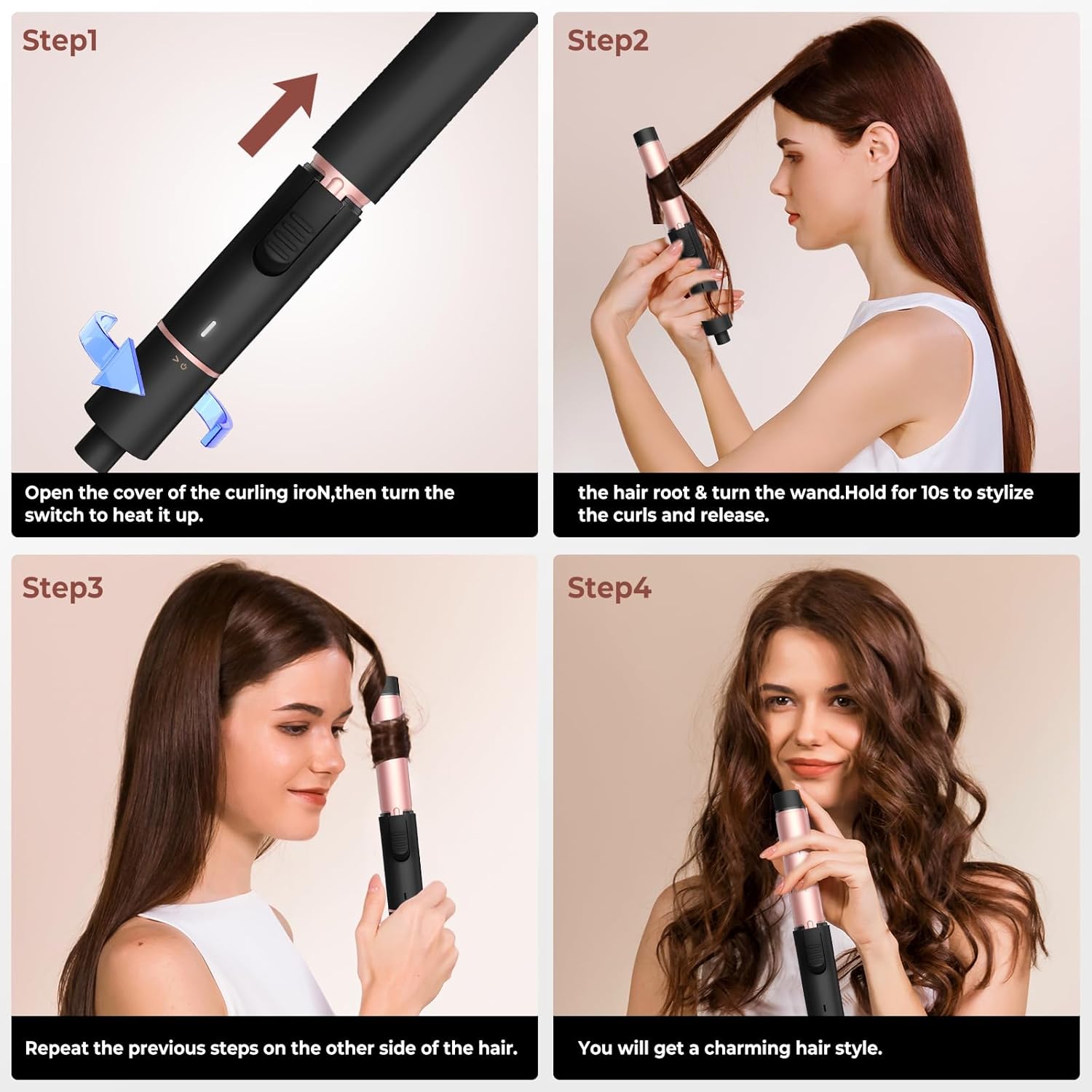 Step1

Open the cover of the curling iroN,then turn the switch to heat it up.

Step2

the hair root & turn the wand.Hold for 10s to stylize the curls and release.

Step3

Repeat the previous steps on the other side of the hair.

Step4

You will get a charming hair style.