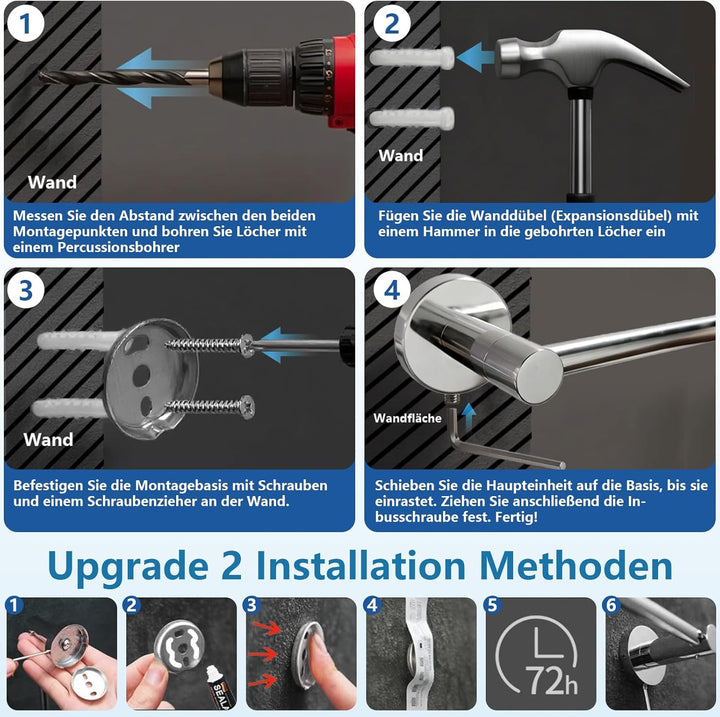 1

Wand

Messen Sie den Abstand zwischen den beiden Montagepunkten und bohren Sie Löcher mit einem Percussionsbohrer

2

Wand

Fügen Sie die Wanddübel (Expansionsdübel) mit einem Hammer in die gebohrten Löcher ein

3

Wand

Befestigen Sie die Montagebasis mit Schrauben und einem Schraubenzieher an der Wand.

4

Wandfläche

Schieben Sie die Haupteinheit auf die Basis, bis sie einrastet. Ziehen Sie anschließend die Inbusschraube fest. Fertig!

Upgrade 2 Installation Methoden

1

2

SEAL

3

4

5

72h

6