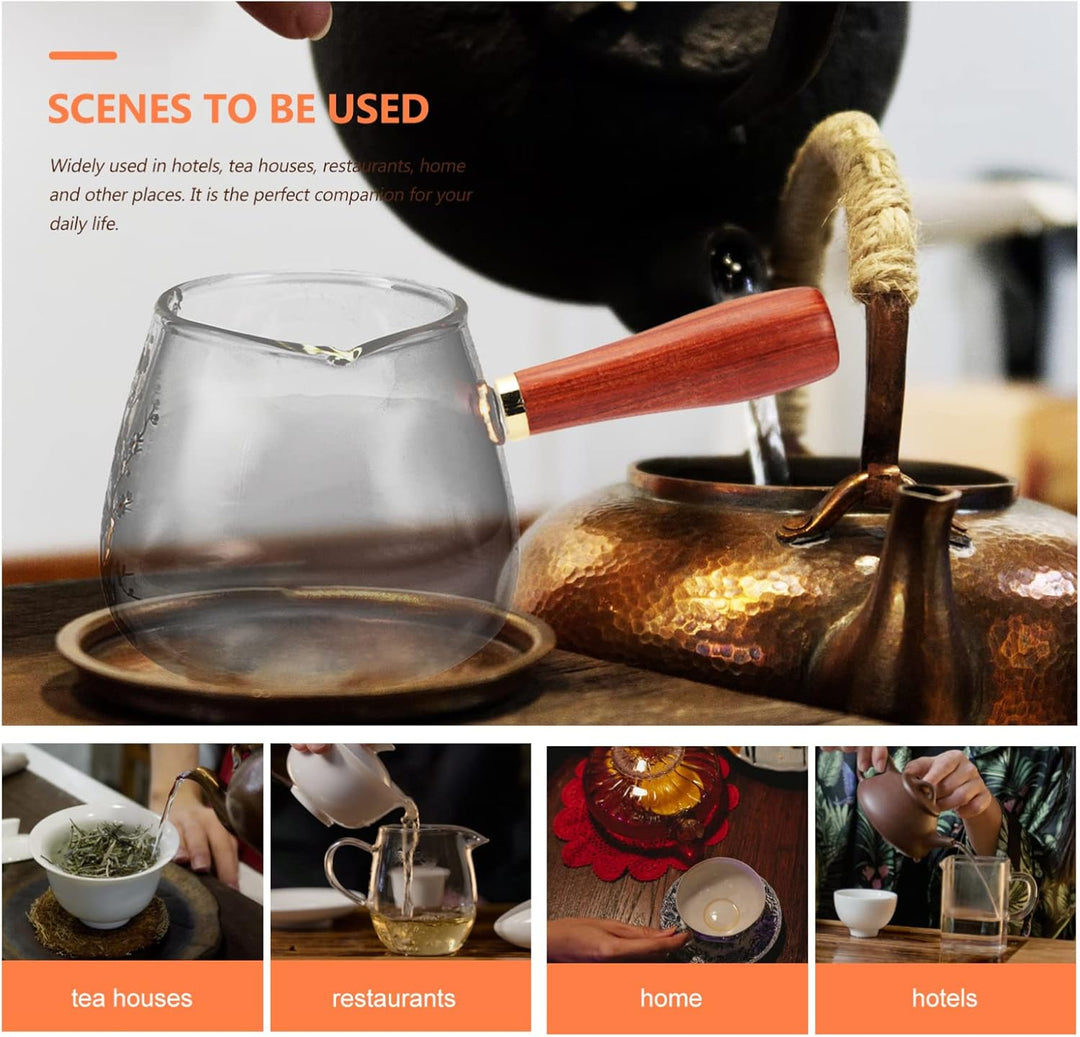 SCENES TO BE USED

Widely used in hotels, tea houses, restaurants, home and other places. It is the perfect companion for your daily life.

tea houses

restaurants

home

hotels