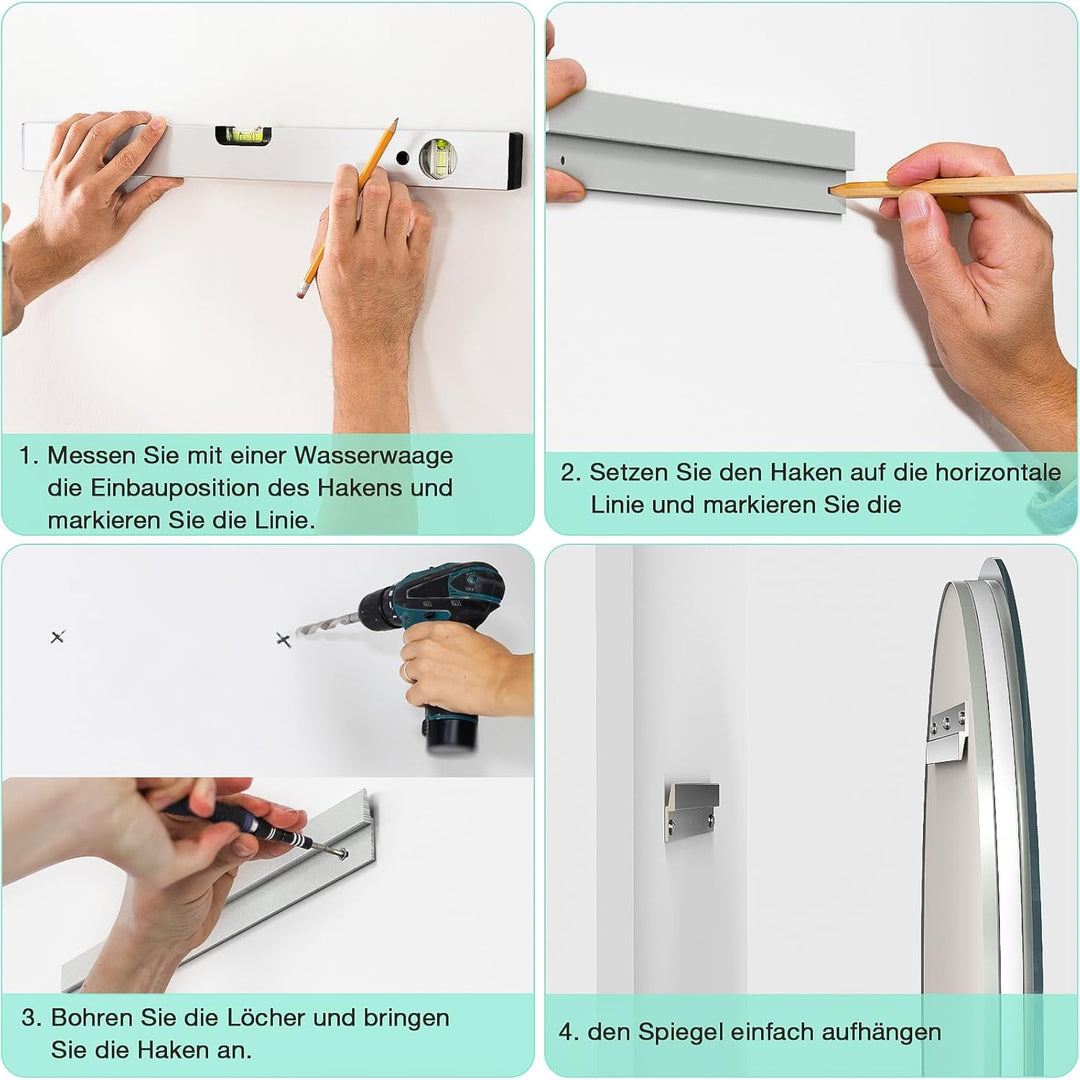 1. Messen Sie mit einer Wasserwaage die Einbauposition des Hakens und markieren Sie die Linie.

2. Setzen Sie den Haken auf die horizontale Linie und markieren Sie die

3. Bohren Sie die Löcher und bringen Sie die Haken an.

4. den Spiegel einfach aufhängen