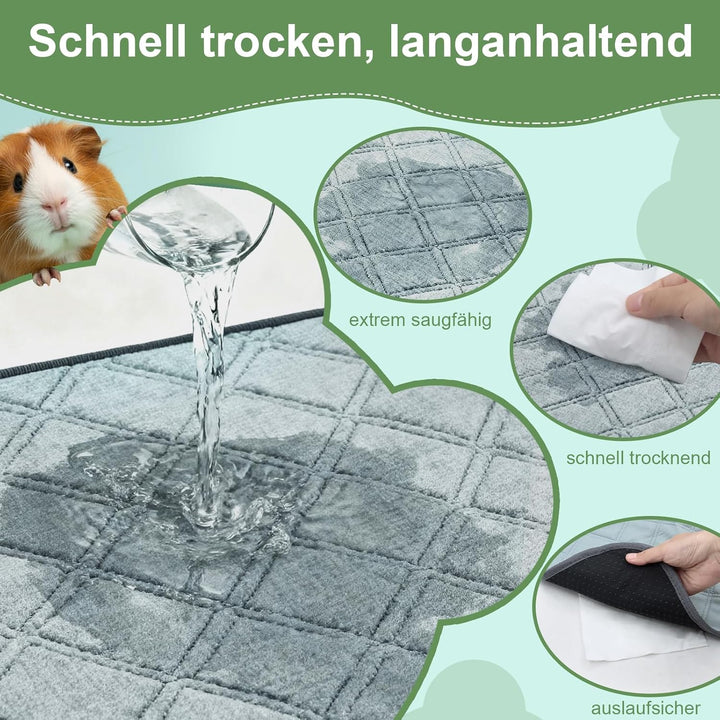 Schnell trocken, langanhaltend

extrem saugfähig

schnell trocknend

auslaufsicher