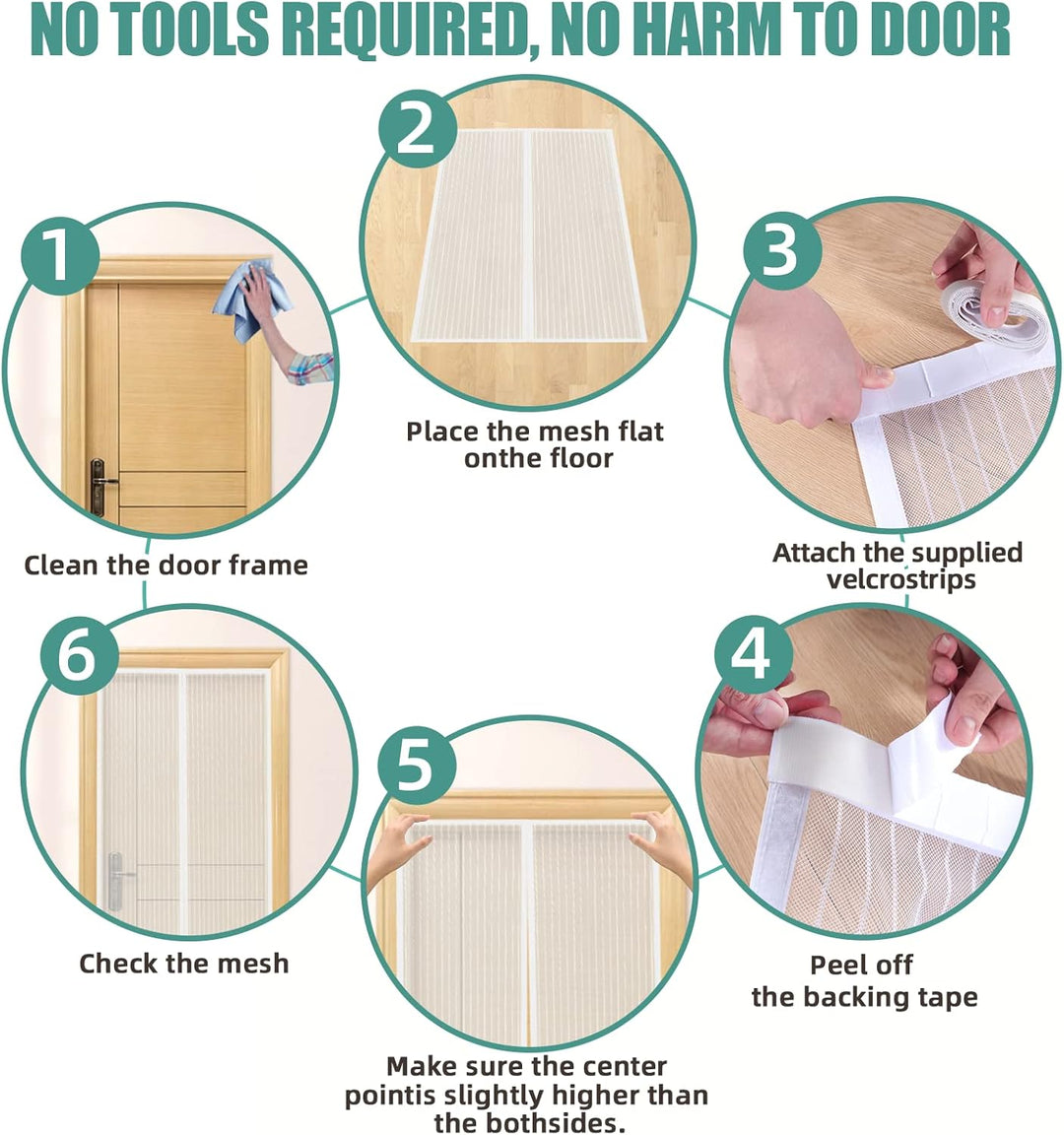 NO TOOLS REQUIRED, NO HARM TO DOOR

1

Clean the door frame

2

Place the mesh flat onthe floor

3

Attach the supplied velcrostrips

4

Peel off the backing tape

5

Make sure the center pointis slightly higher than the bothsides.

6

Check the mesh