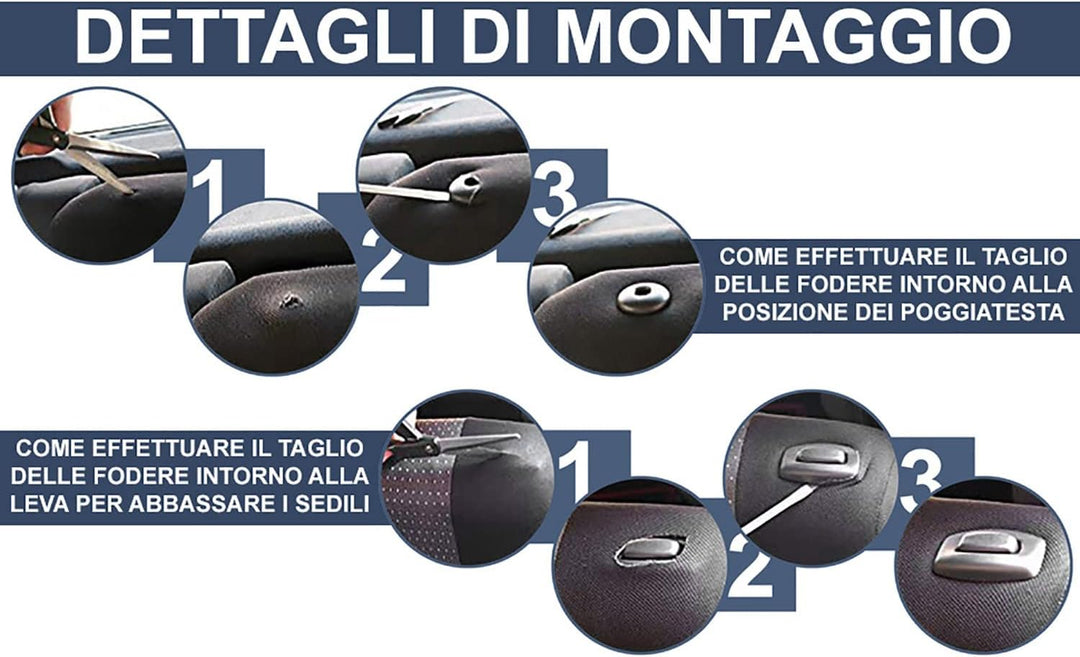 DETTAGLI DI MONTAGGIO

1

2

3

COME EFFETTUARE IL TAGLIO DELLE FODERE INTORNO ALLA POSIZIONE DEI POGGIATESTA

COME EFFETTUARE IL TAGLIO DELLE FODERE INTORNO ALLA LEVA PER ABBASSARE I SEDILI

1

2

3