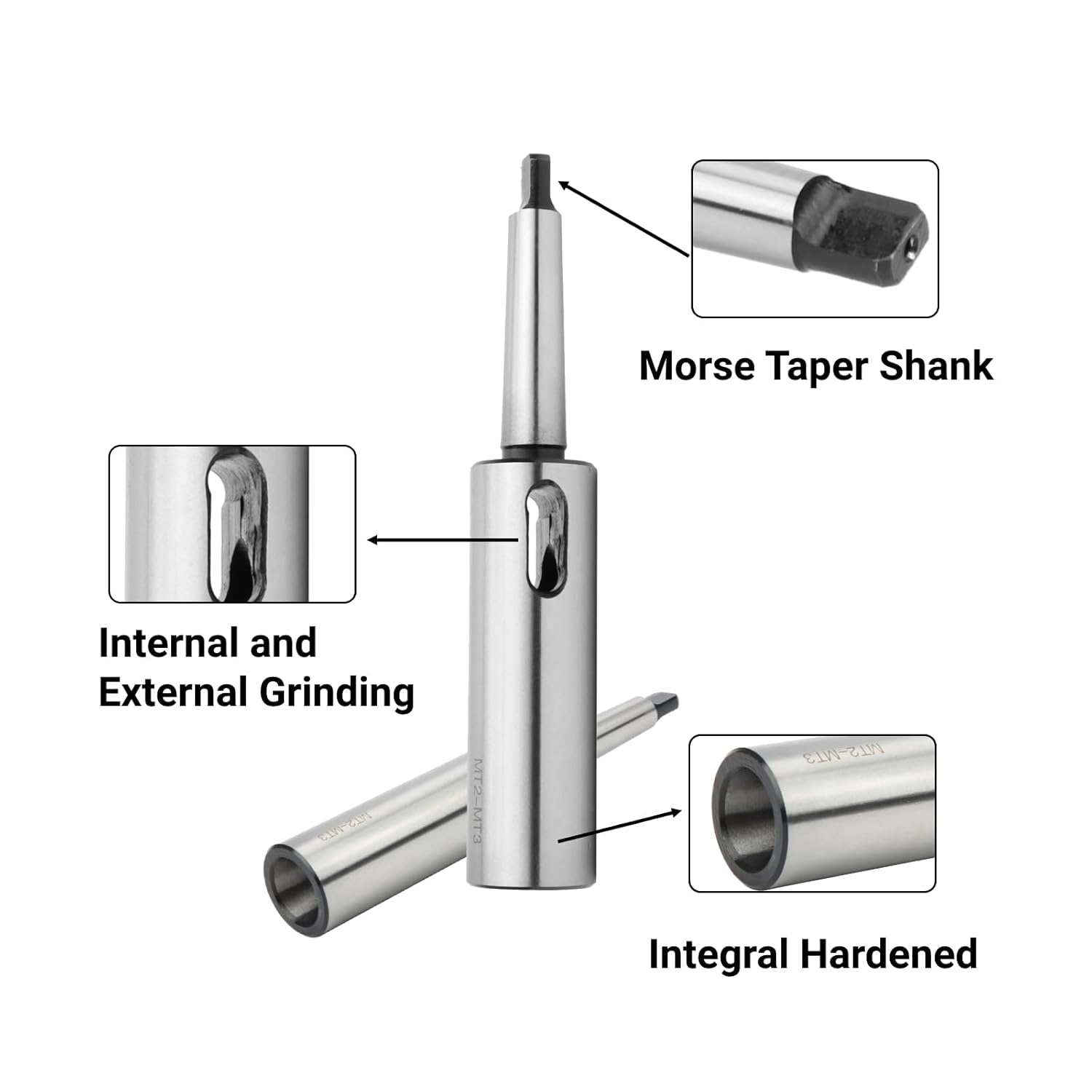 Morse Taper Shank

Internal and External Grinding

MT2-MT3

MT2-MT3

MT2-MT3

Integral Hardened