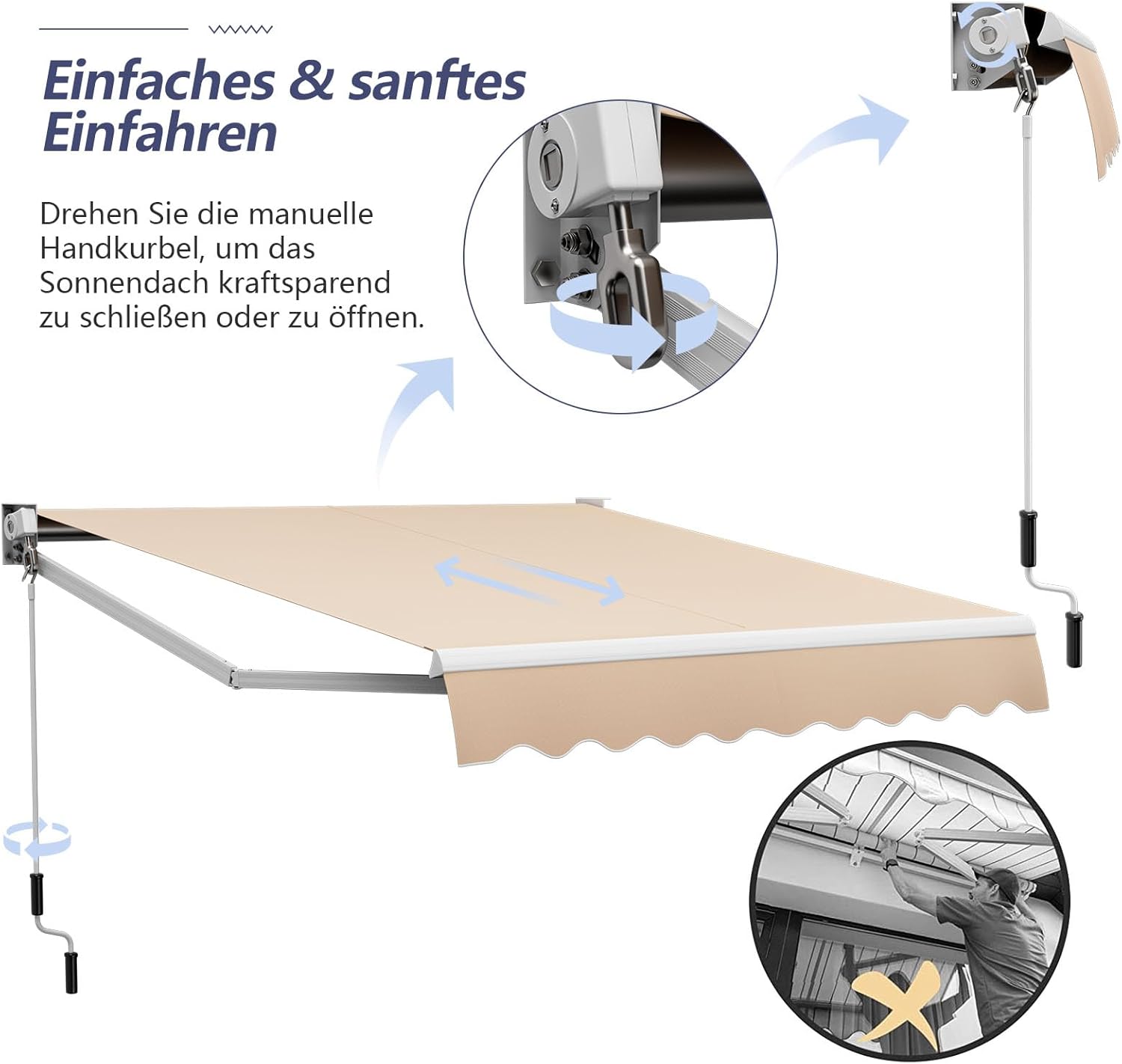 Einfaches & sanftes Einfahren

Drehen Sie die manuelle Handkurbel, um das Sonnendach kraftsparend zu schließen oder zu öffnen.