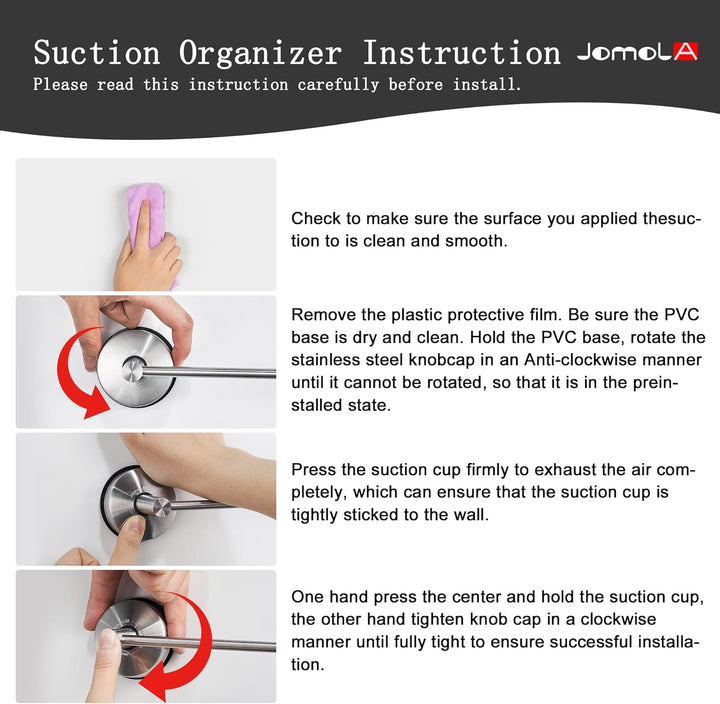 Suction Organizer Instruction JOMOLA
Please read this instruction carefully before install.

Check to make sure the surface you applied thesuction to is clean and smooth.

Remove the plastic protective film. Be sure the PVC base is dry and clean. Hold the PVC base, rotate the stainless steel knobcap in an Anti-clockwise manner until it cannot be rotated, so that it is in the preinstalled state.

Press the suction cup firmly to exhaust the air completely, which can ensure that the suction cup is tightly sticked to the wall.

One hand press the center and hold the suction cup, the other hand tighten knob cap in a clockwise manner until fully tight to ensure successful installation.