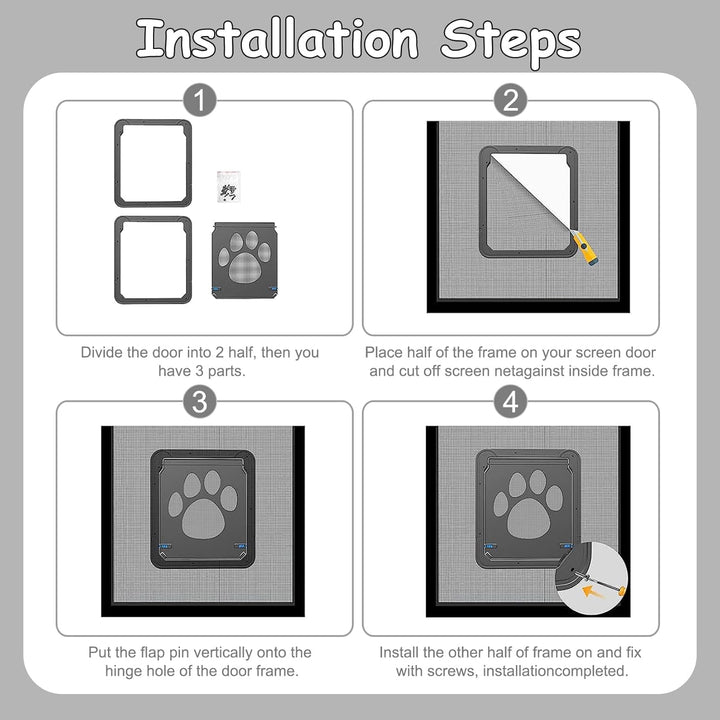 Installation Steps

1

Divide the door into 2 half, then you have 3 parts.

2

Place half of the frame on your screen door and cut off screen netagainst inside frame.

3

Put the flap pin vertically onto the hinge hole of the door frame.

4

Install the other half of frame on and fix with screws, installationcompleted.