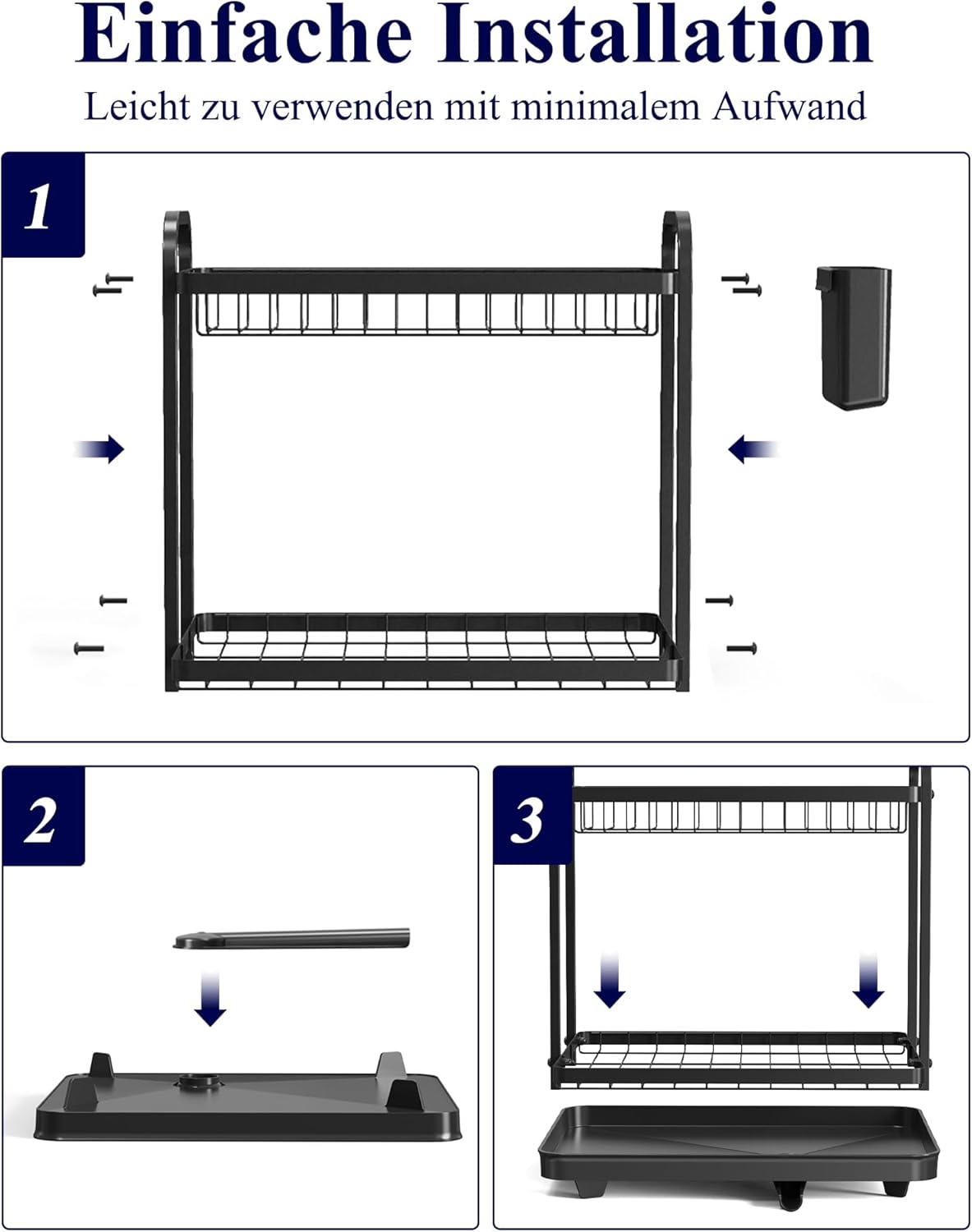 Einfache Installation
Leicht zu verwenden mit minimalem Aufwand

1

2

3