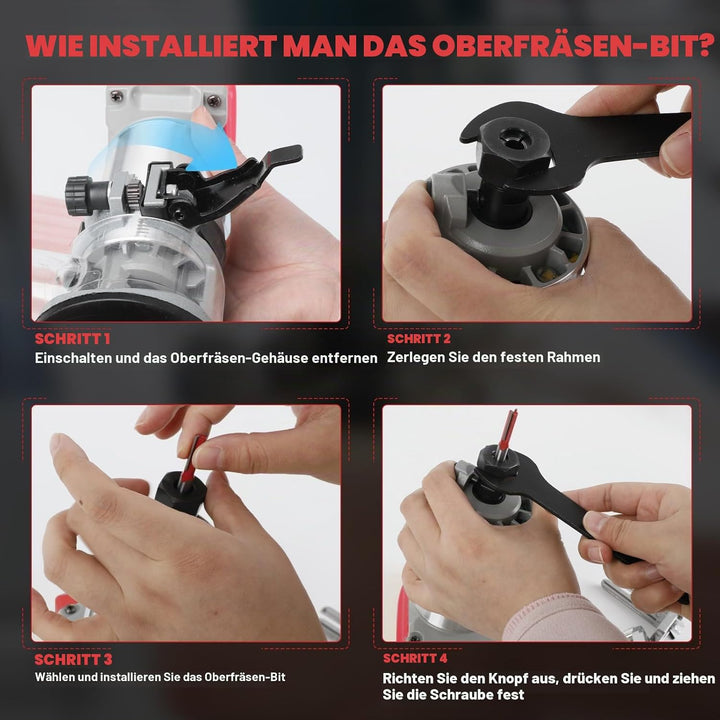 WIE INSTALLIERT MAN DAS OBERFRÄSEN-BIT?

SCHRITT 1
Einschalten und das Oberfräsen-Gehäuse entfernen

SCHRITT 2
Zerlegen Sie den festen Rahmen

SCHRITT 3
Wählen und installieren Sie das Oberfräsen-Bit

SCHRITT 4
Richten Sie den Knopf aus, drücken Sie und ziehen Sie die Schraube fest