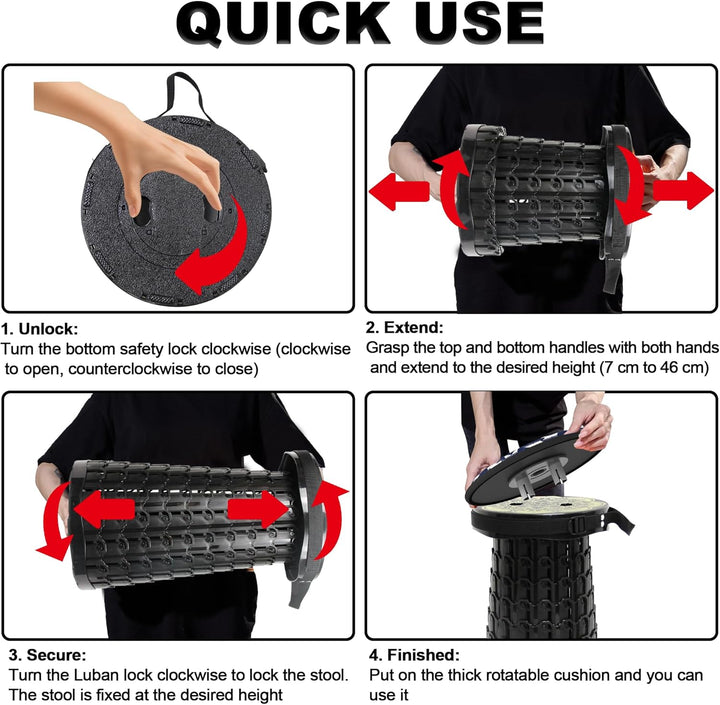 QUICK USE

1. Unlock:
Turn the bottom safety lock clockwise (clockwise to open, counterclockwise to close)

2. Extend:
Grasp the top and bottom handles with both hands and extend to the desired height (7 cm to 46 cm)

3. Secure:
Turn the Luban lock clockwise to lock the stool. The stool is fixed at the desired height

4. Finished:
Put on the thick rotatable cushion and you can use it