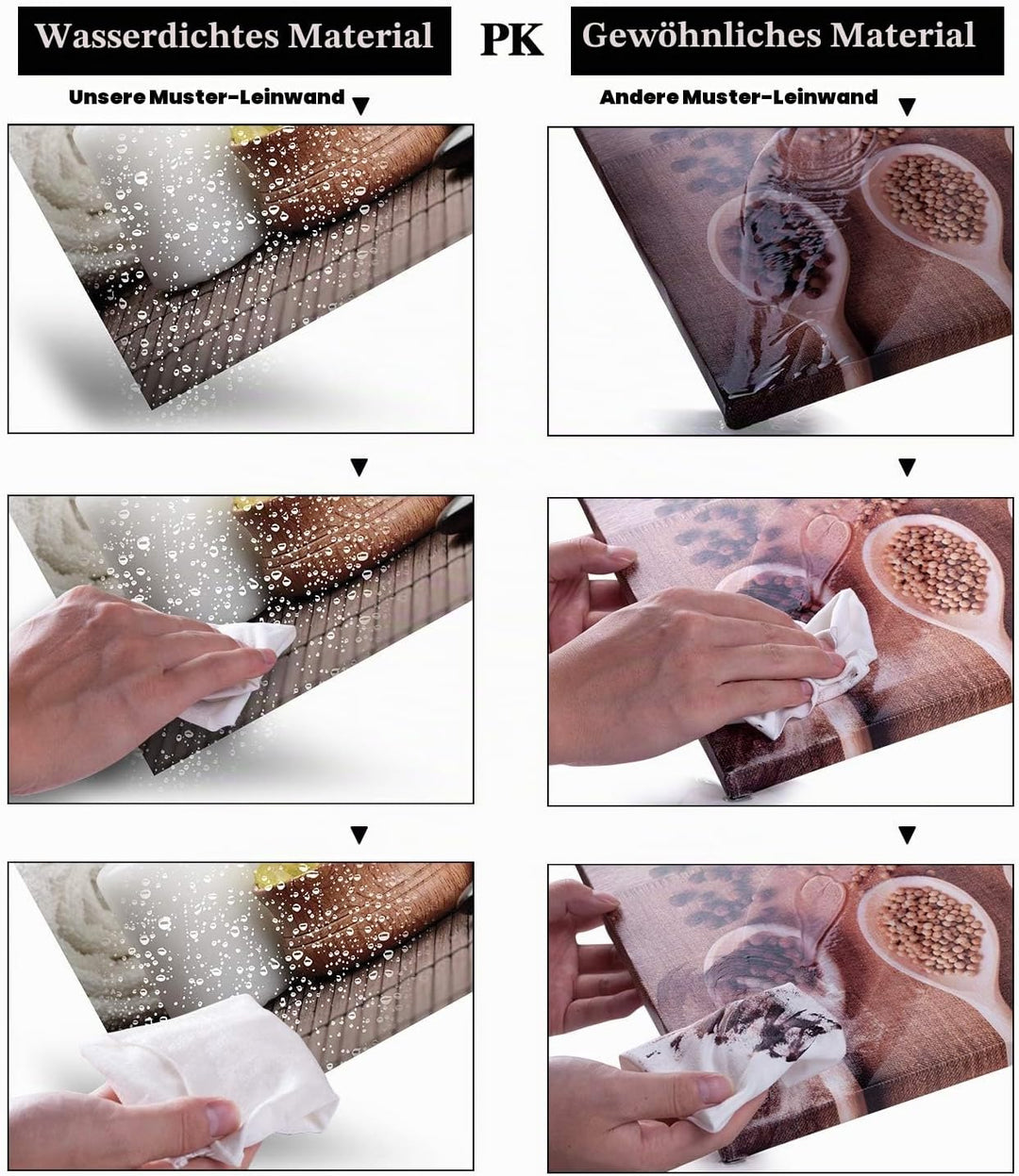 Wasserdichtes Material

PK

Gewöhnliches Material

Unsere Muster-Leinwand ▼

Andere Muster-Leinwand ▼

▼

▼

▼

▼