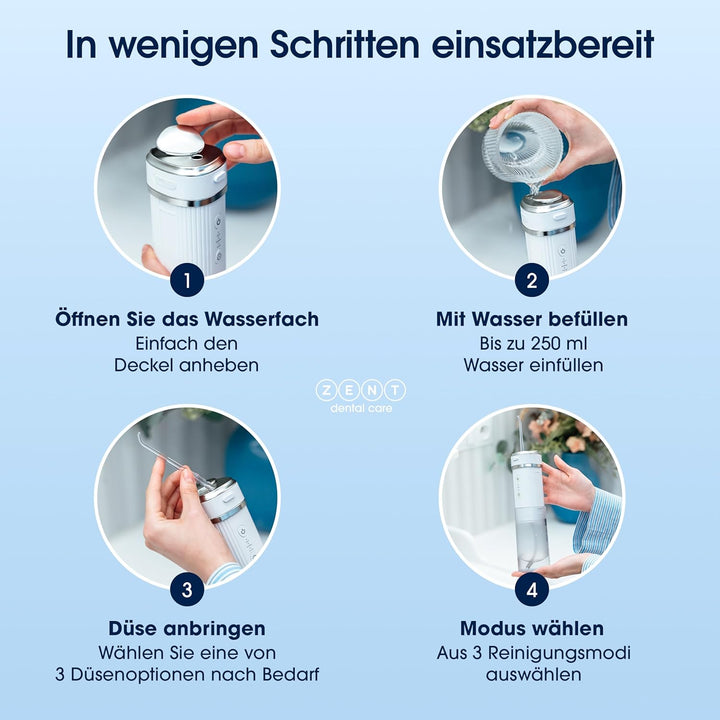 In wenigen Schritten einsatzbereit

1

Öffnen Sie das Wasserfach
Einfach den Deckel anheben

2

Mit Wasser befüllen
Bis zu 250 ml Wasser einfüllen

ZENT
dental care

3

Düse anbringen
Wählen Sie eine von 3 Düsenoptionen nach Bedarf

4

Modus wählen
Aus 3 Reinigungsmodi auswählen