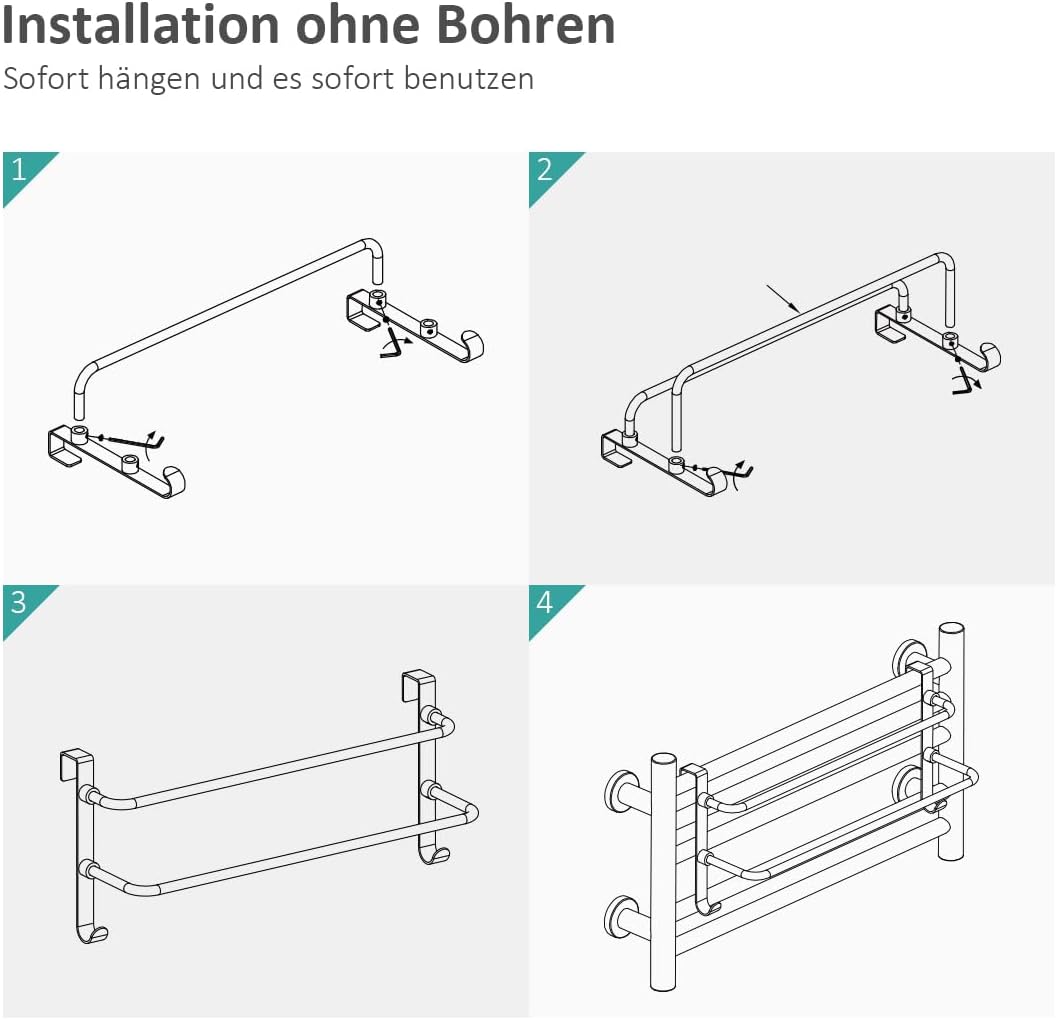 Installation ohne Bohren
Sofort hängen und es sofort benutzen

1

2

3

4