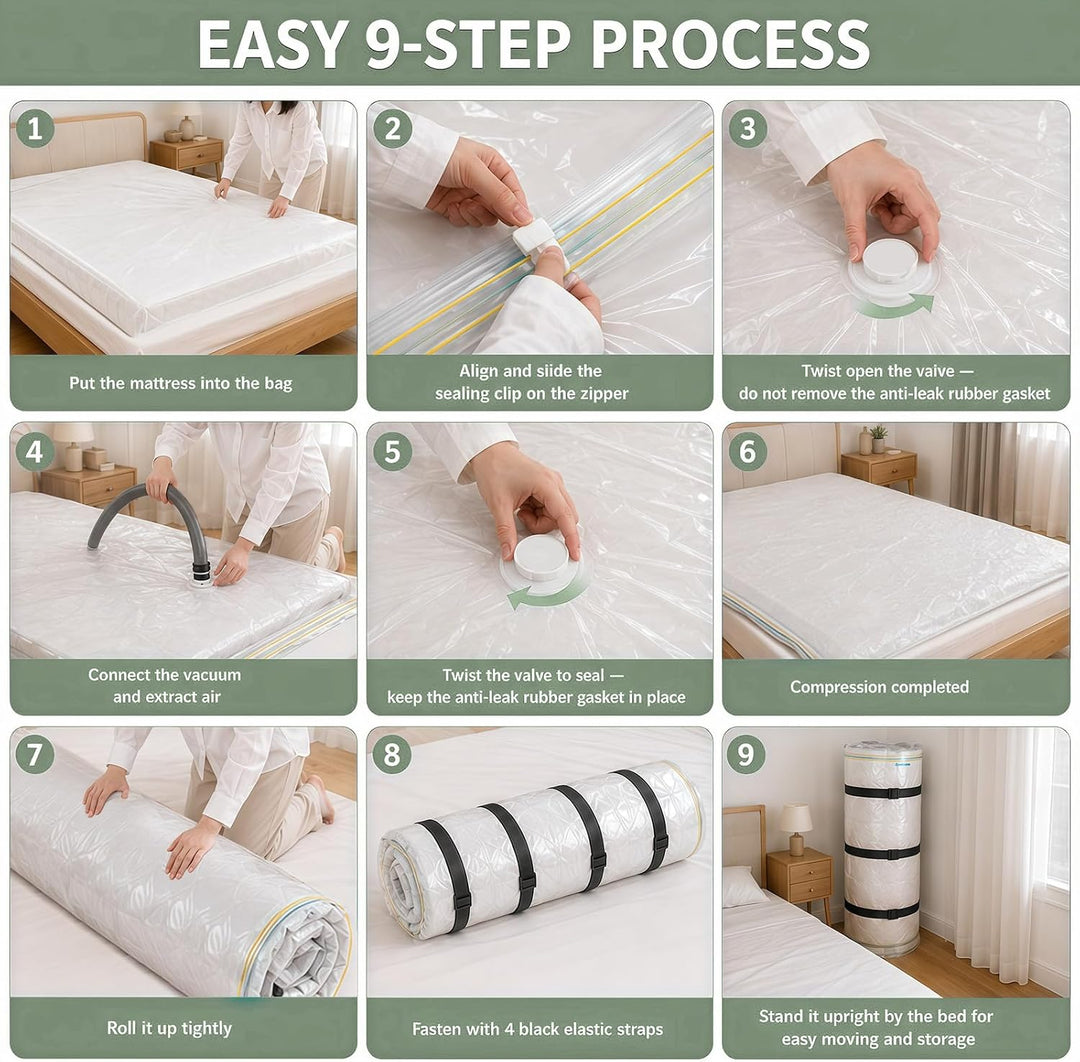 EASY 9-STEP PROCESS

1
Put the mattress into the bag

2
Align and siide the sealing clip on the zipper

3
Twist open the vaive — do not remove the anti-leak rubber gasket

4
Connect the vacuum and extract air

5
Twist the valve to seal — keep the anti-leak rubber gasket in place

6
Compression completed

7
Roll it up tightly

8
Fasten with 4 black elastic straps

9
Stand it upright by the bed for easy moving and storage