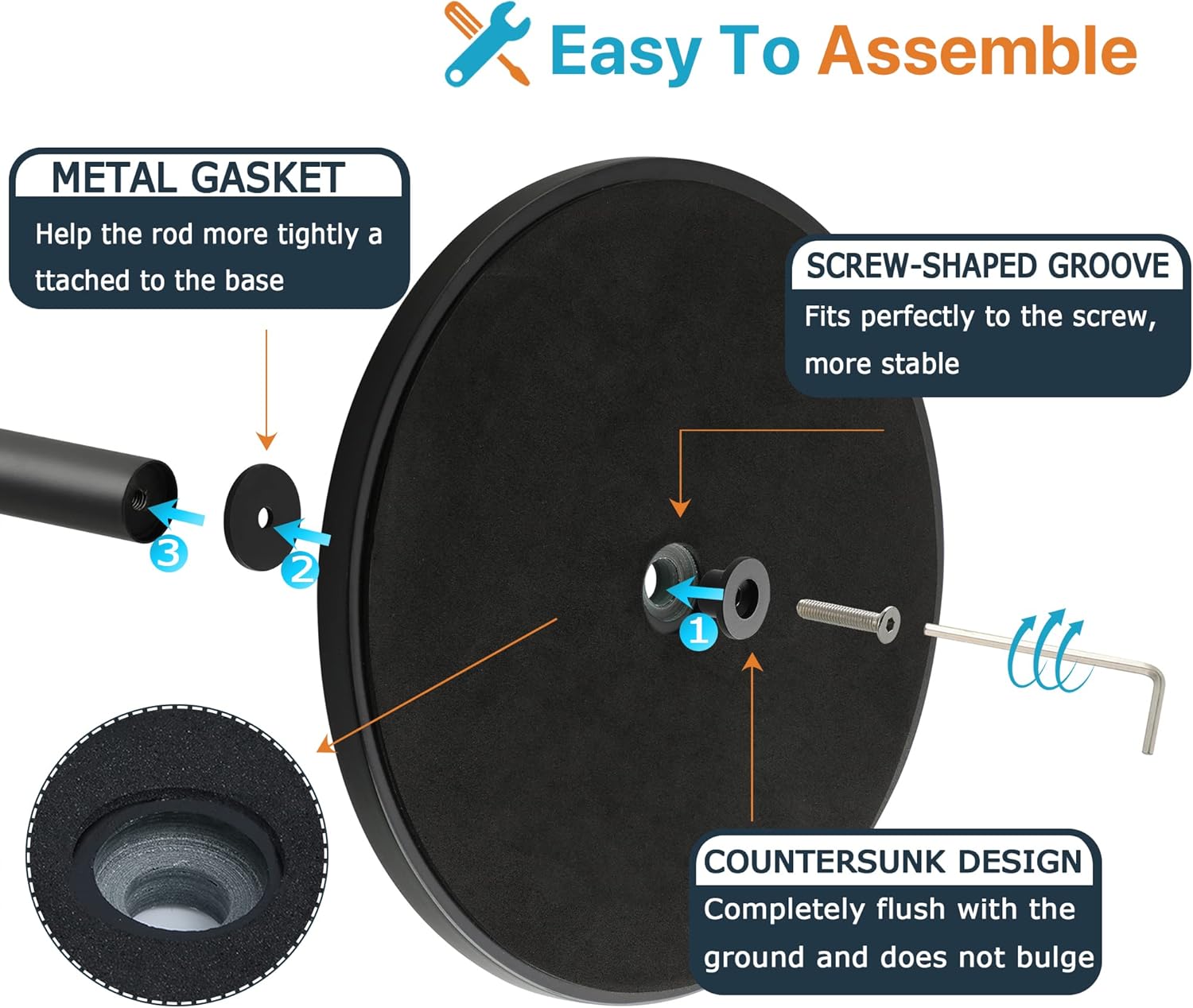 Easy To Assemble

METAL GASKET
Help the rod more tightly a ttached to the base

SCREW-SHAPED GROOVE
Fits perfectly to the screw, more stable

3
2
1

COUNTERSUNK DESIGN
Completely flush with the ground and does not bulge