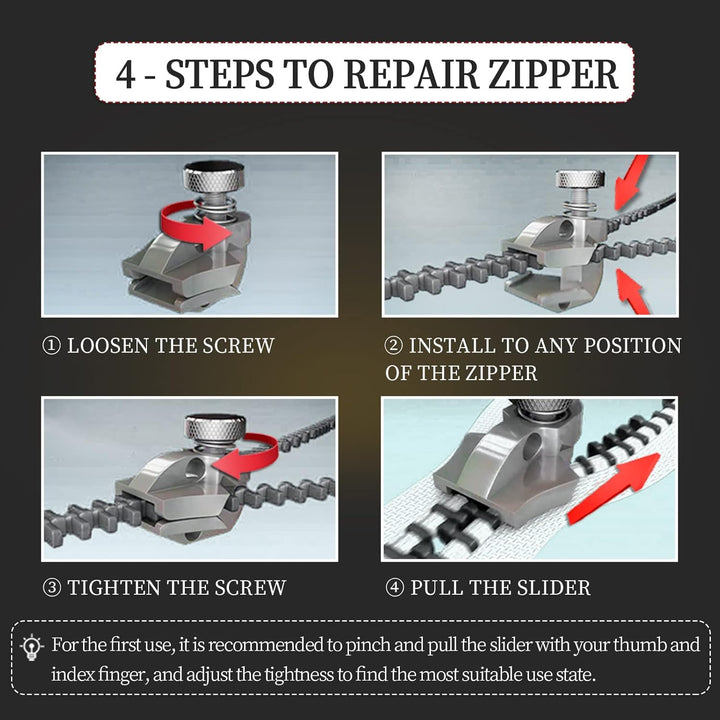 4 - STEPS TO REPAIR ZIPPER

① LOOSEN THE SCREW

② INSTALL TO ANY POSITION OF THE ZIPPER

③ TIGHTEN THE SCREW

④ PULL THE SLIDER

For the first use, it is recommended to pinch and pull the slider with your thumb and index finger, and adjust the tightness to find the most suitable use state.