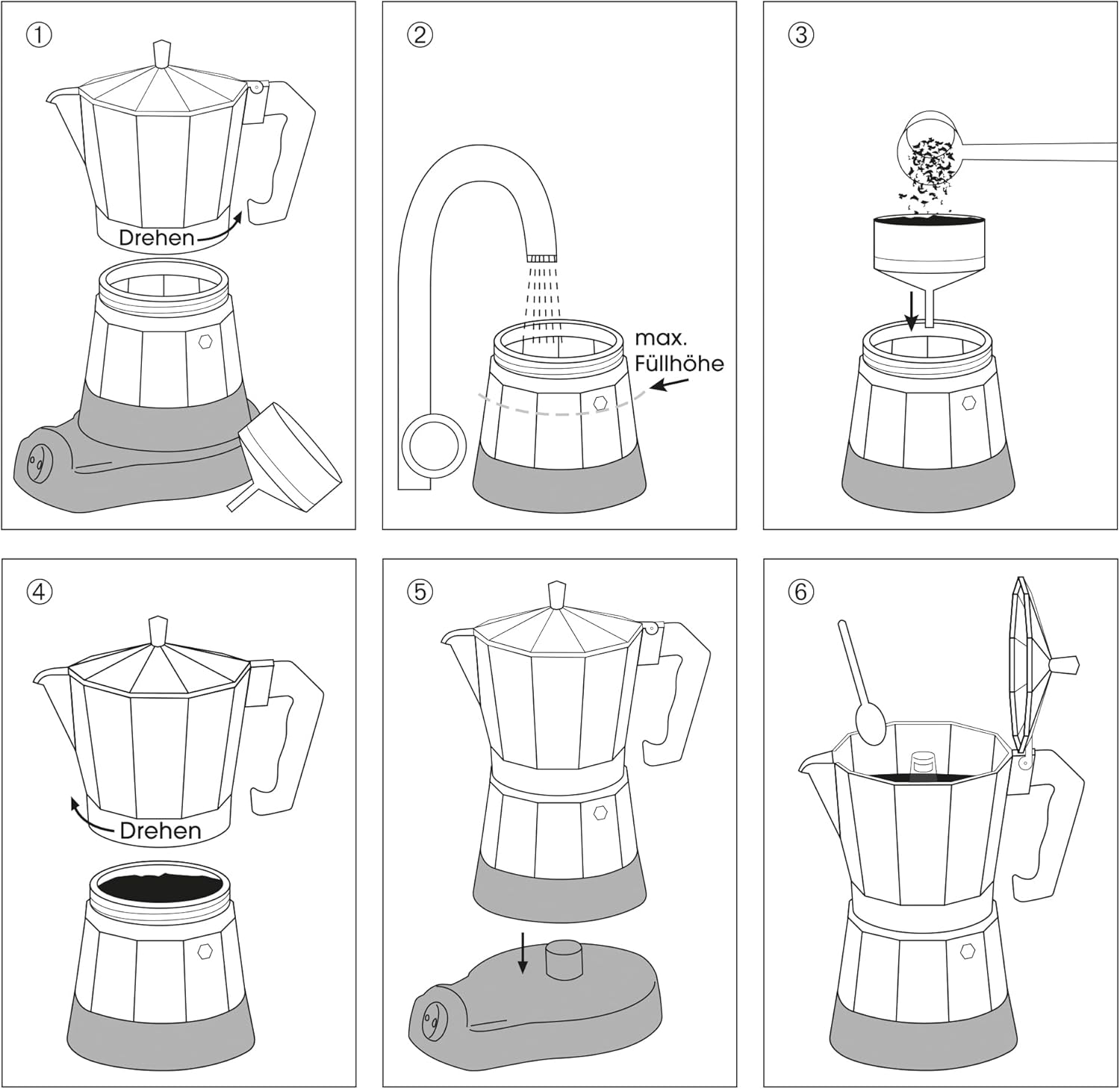 ①
Drehen

②
max. Füllhöhe

③

④
Drehen

⑤

⑥