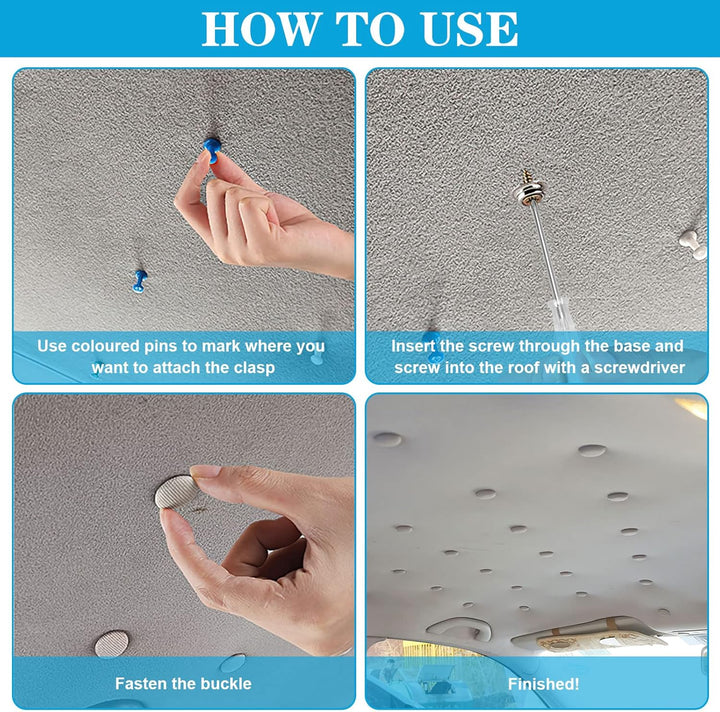 HOW TO USE

Use coloured pins to mark where you want to attach the clasp

Insert the screw through the base and screw into the roof with a screwdriver

Fasten the buckle

Finished!