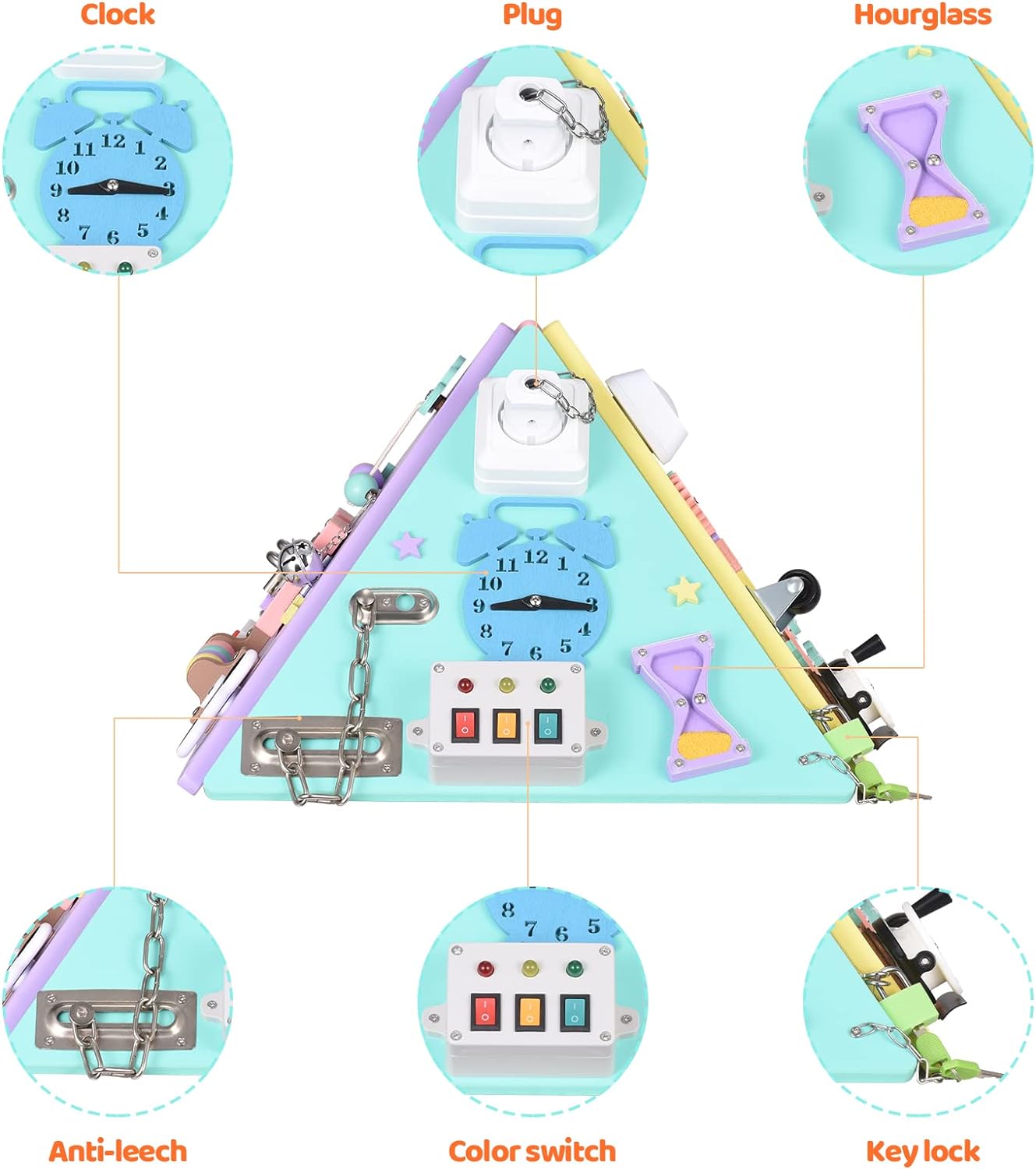 Clock
Plug
Hourglass

11 12 1
10 2
9 3
8 4
7 6 5

11 12 1
10 2
9 3
8 4
7 6 5

8 7 6 5

Anti-leech
Color switch
Key lock