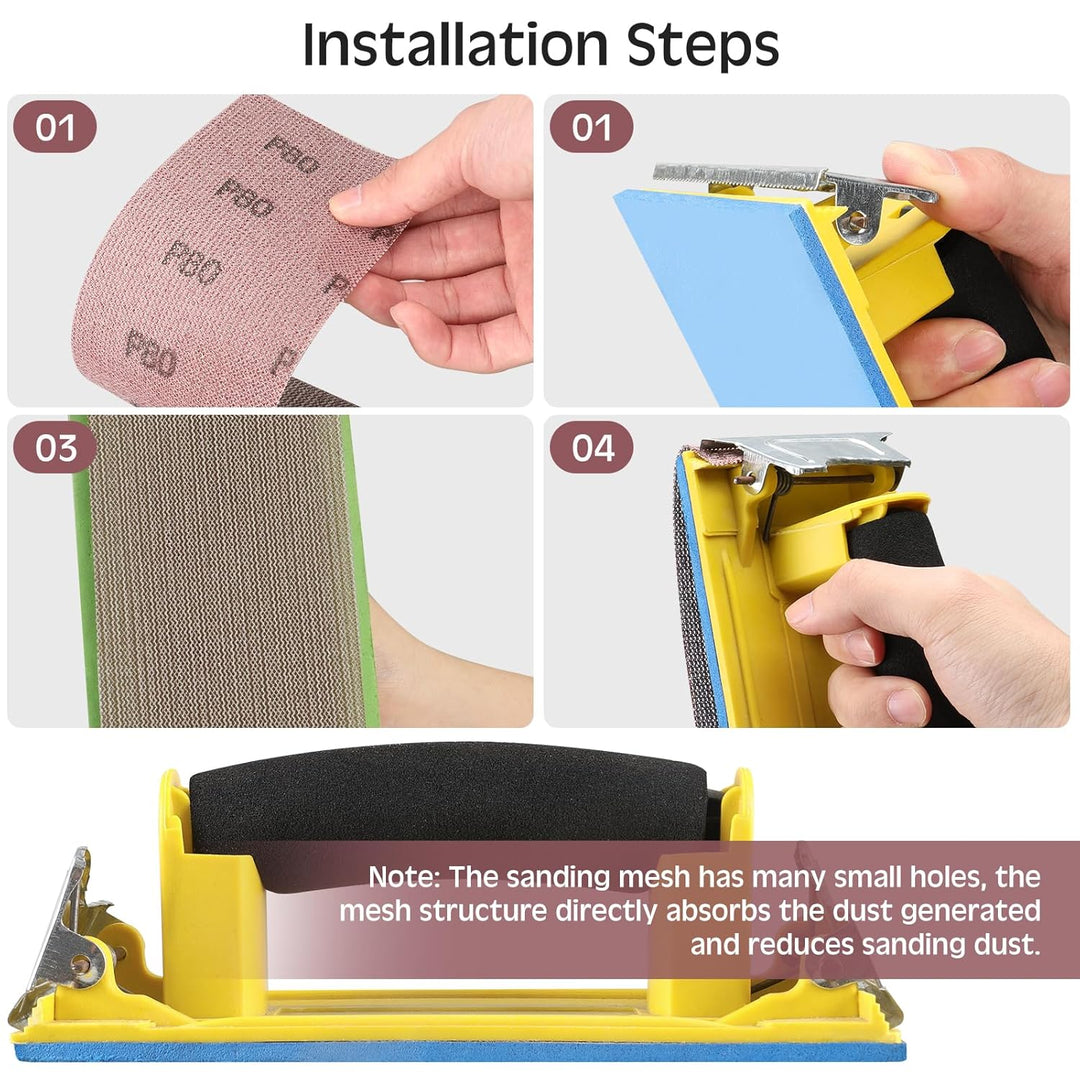 Installation Steps

01

P80

P80

P80

P80

01

03

04

Note: The sanding mesh has many small holes, the mesh structure directly absorbs the dust generated and reduces sanding dust.