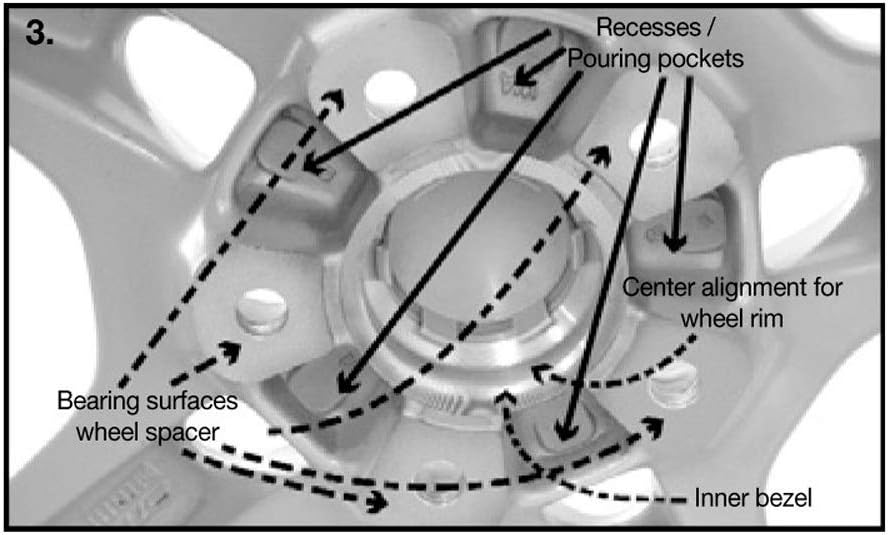 3.

Recesses /
Pouring pockets

Center alignment for wheel rim

Bearing surfaces wheel spacer

Inner bezel