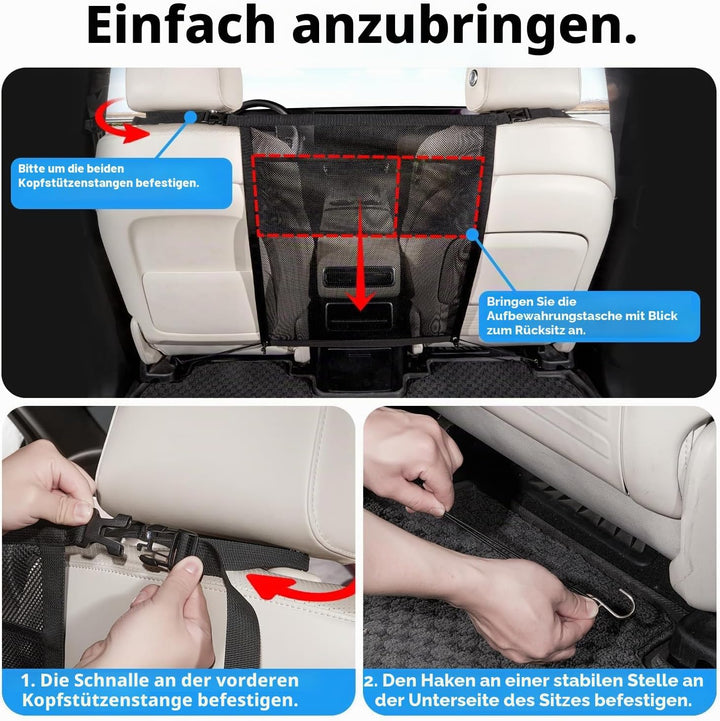 Einfach anzubringen.

Bitte um die beiden Kopfstützenstangen befestigen.

Bringen Sie die Aufbewahrungstasche mit Blick zum Rücksitz an.

1. Die Schnalle an der vorderen Kopfstützenstange befestigen.

2. Den Haken an einer stabilen Stelle an der Unterseite des Sitzes befestigen.