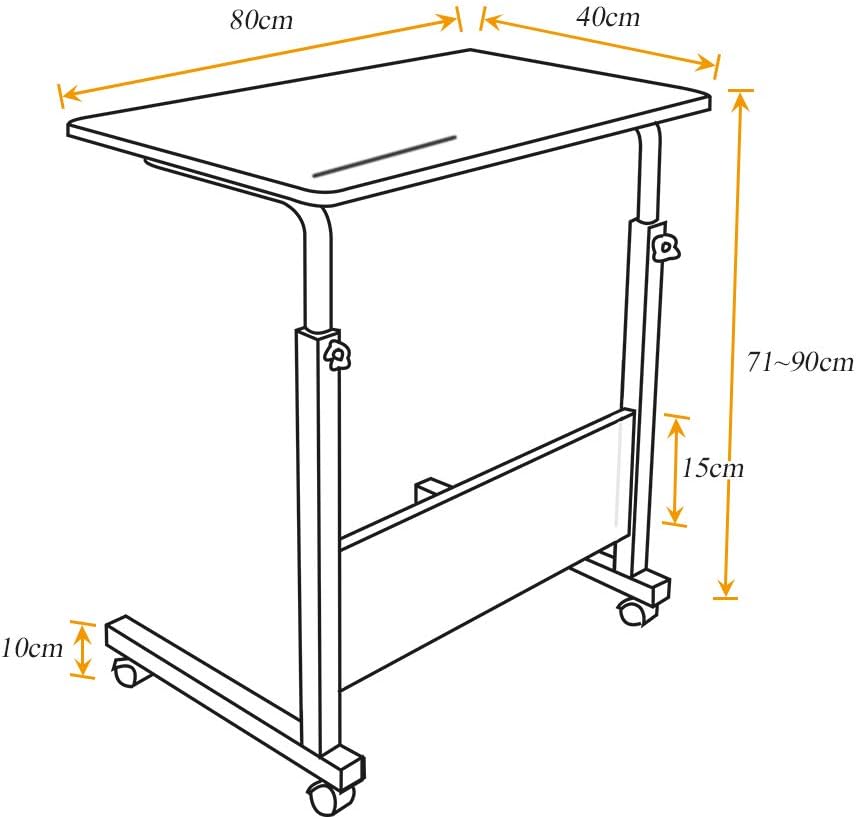 80cm
40cm
71~90cm
15cm
10cm