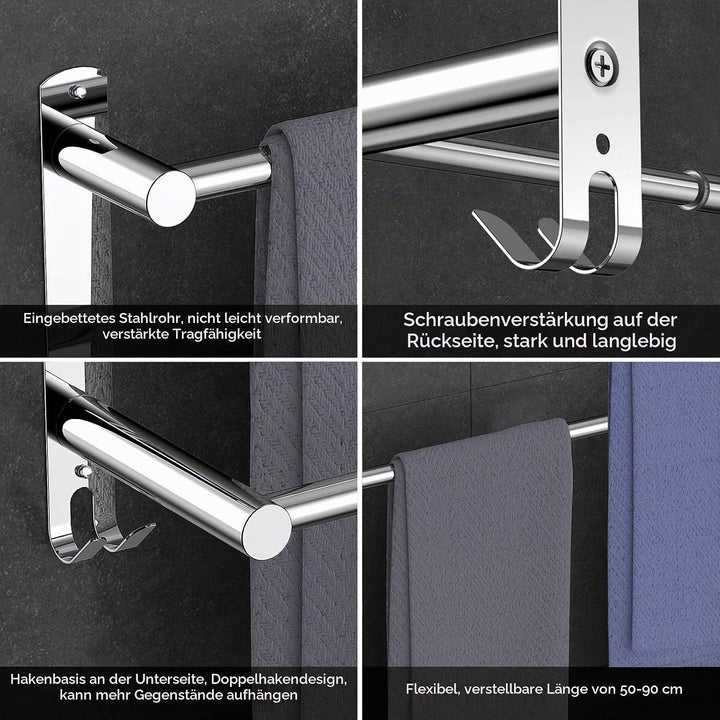 Eingebettetes Stahlrohr, nicht leicht verformbar, verstärkte Tragfähigkeit

Schraubenverstärkung auf der Rückseite, stark und langlebig

Hakenbasis an der Unterseite, Doppelhakendesign, kann mehr Gegenstände aufhängen

Flexibel, verstellbare Länge von 50-90 cm