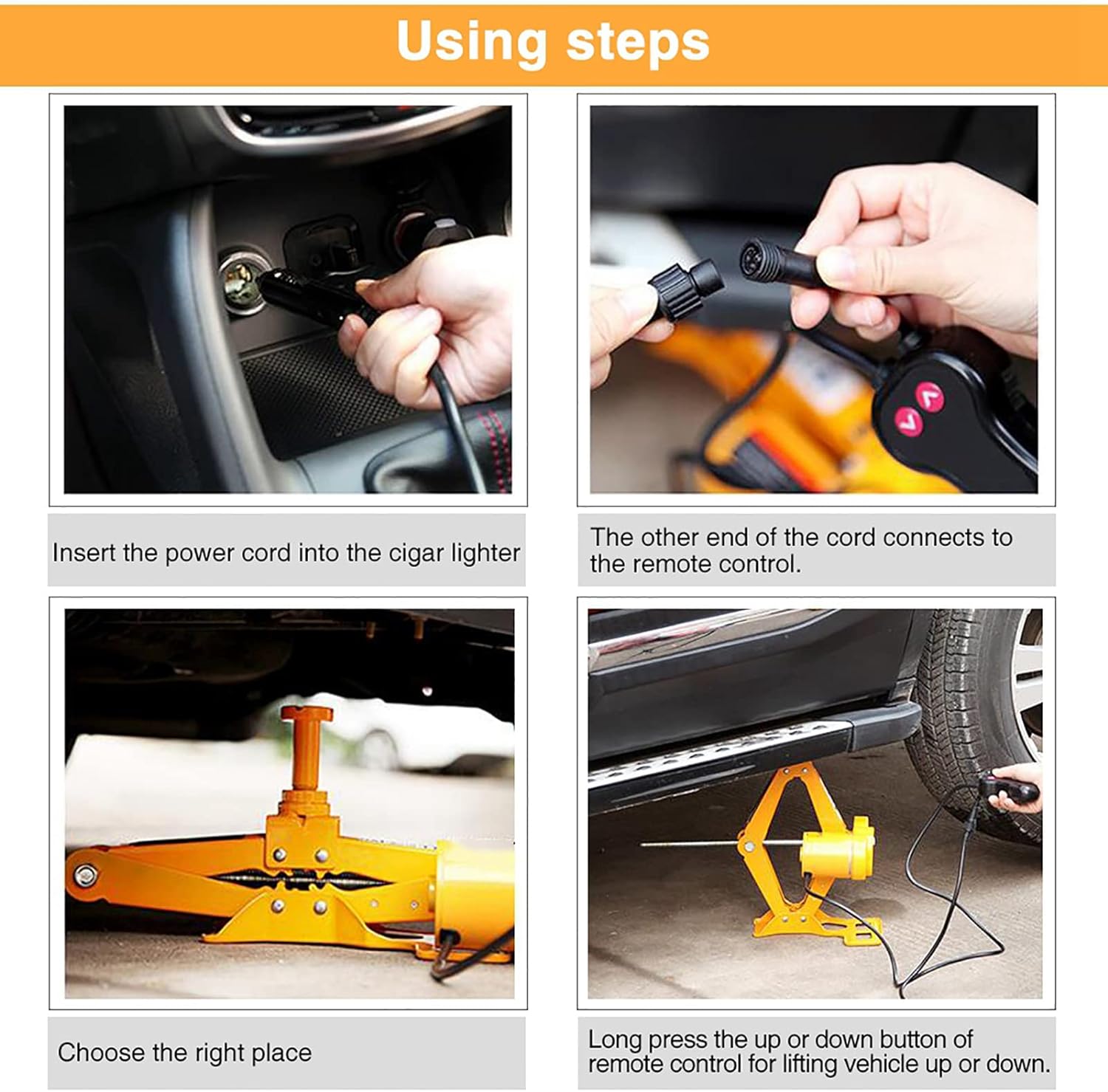 Using steps

Insert the power cord into the cigar lighter

The other end of the cord connects to the remote control.

Choose the right place

Long press the up or down button of remote control for lifting vehicle up or down.