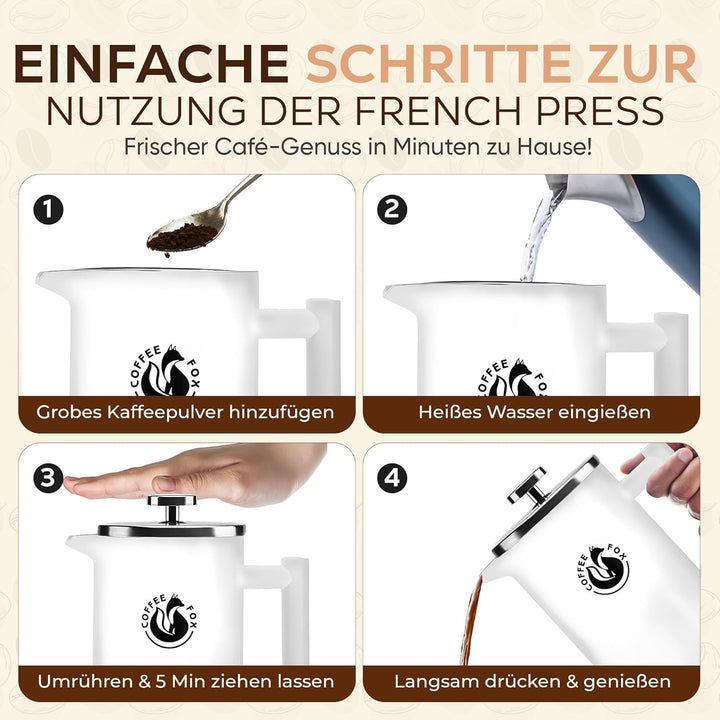 EINFACHE SCHRITTE ZUR NUTZUNG DER FRENCH PRESS

Frischer Café-Genuss in Minuten zu Hause!

1

COFFEE FOX

Grobes Kaffeepulver hinzufügen

2

COFFEE FOX

Heißes Wasser eingießen

3

COFFEE FOX

Umrühren & 5 Min ziehen lassen

4

COFFEE FOX

Langsam drücken & genießen